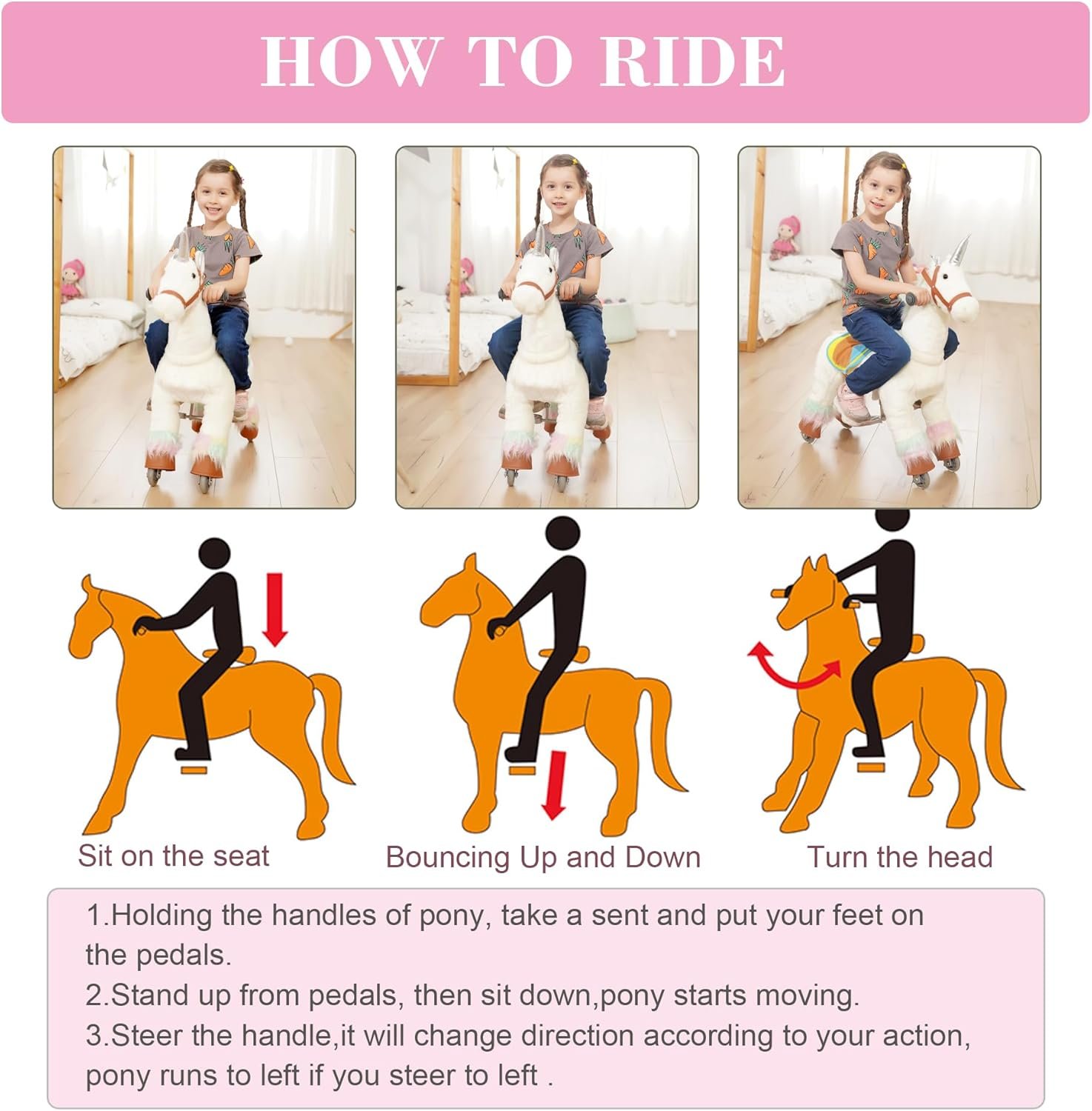 HOW TO RIDE

Sit on the seat

Bouncing Up and Down

Turn the head

1.Holding the handles of pony, take a sent and put your feet on the pedals.
2.Stand up from pedals, then sit down,pony starts moving.
3.Steer the handle,it will change direction according to your action, pony runs to left if you steer to left .