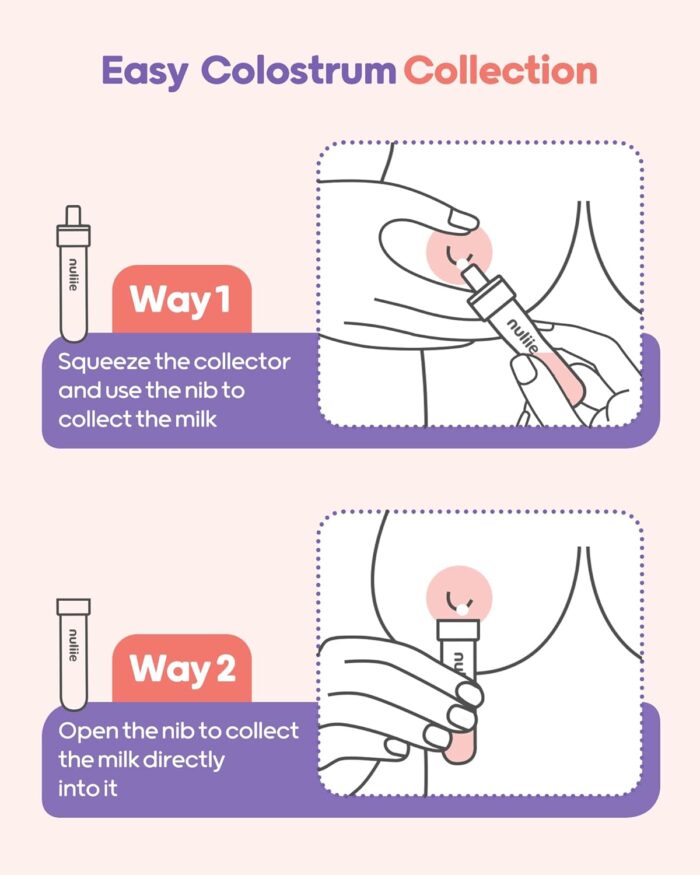 Easy Colostrum Collection

nuliie

Way 1

Squeeze the collector and use the nib to collect the milk

nuliie

nuliie

Way 2

Open the nib to collect the milk directly into it

nu