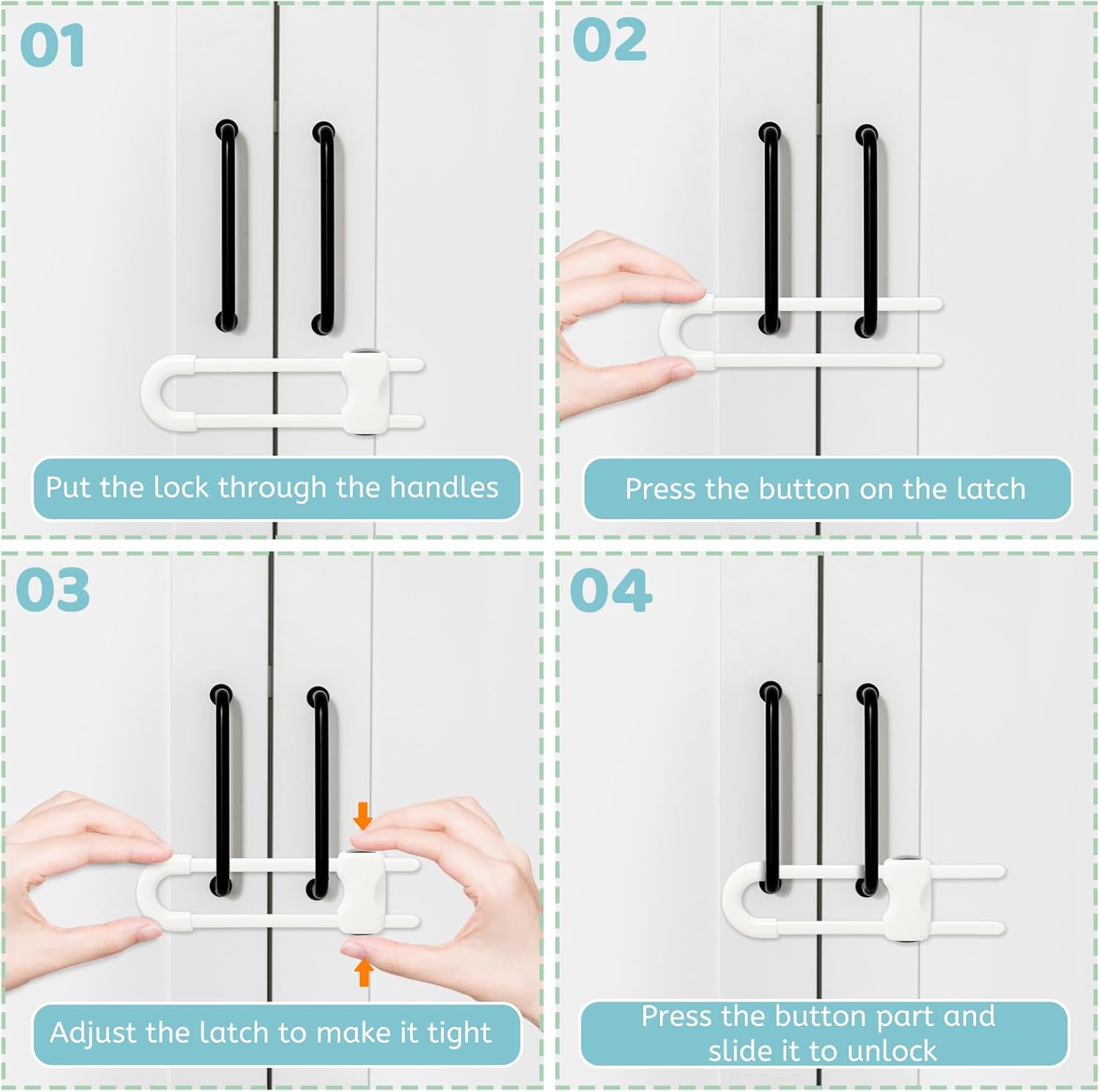 01

Put the lock through the handles

02

Press the button on the latch

03

Adjust the latch to make it tight

04

Press the button part and slide it to unlock