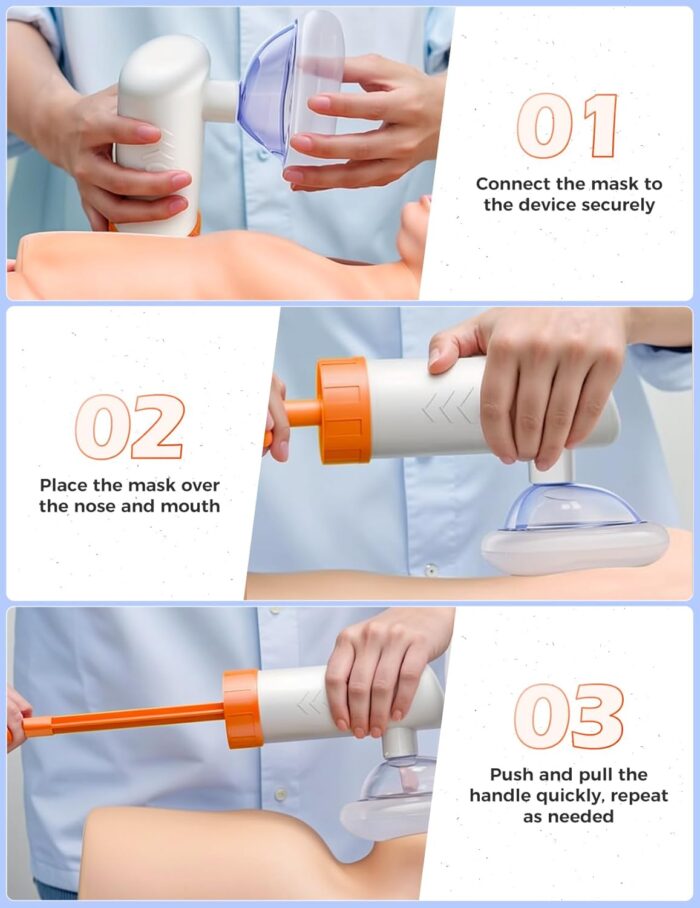 01

Connect the mask to the device securely

02

Place the mask over the nose and mouth

03

Push and pull the handle quickly, repeat as needed