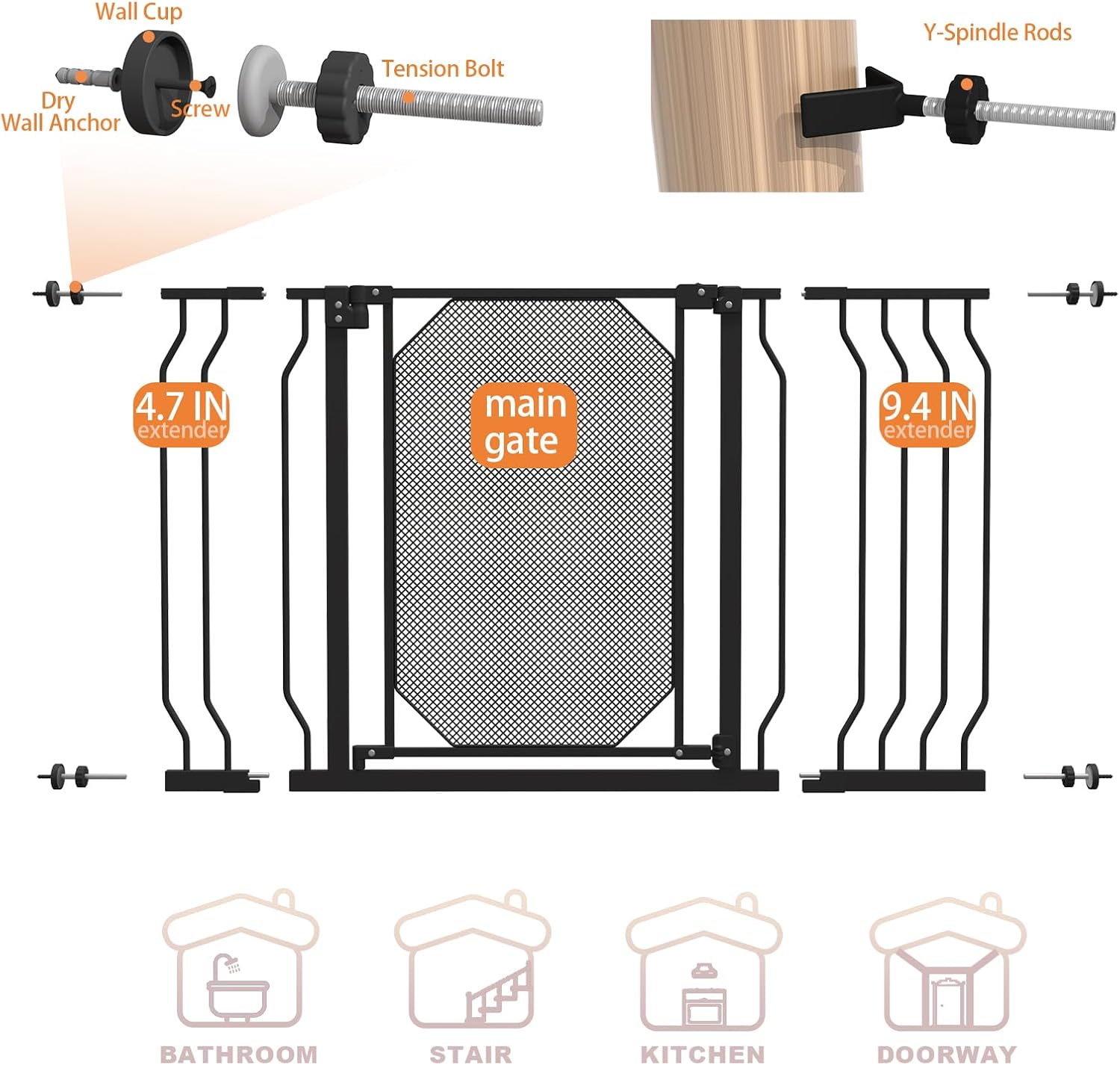 Wall Cup

Dry Wall Anchor

Screw

Tension Bolt

Y-Spindle Rods

4.7 IN extender

main gate

9.4 IN extender

BATHROOM

STAIR

KITCHEN

DOORWAY