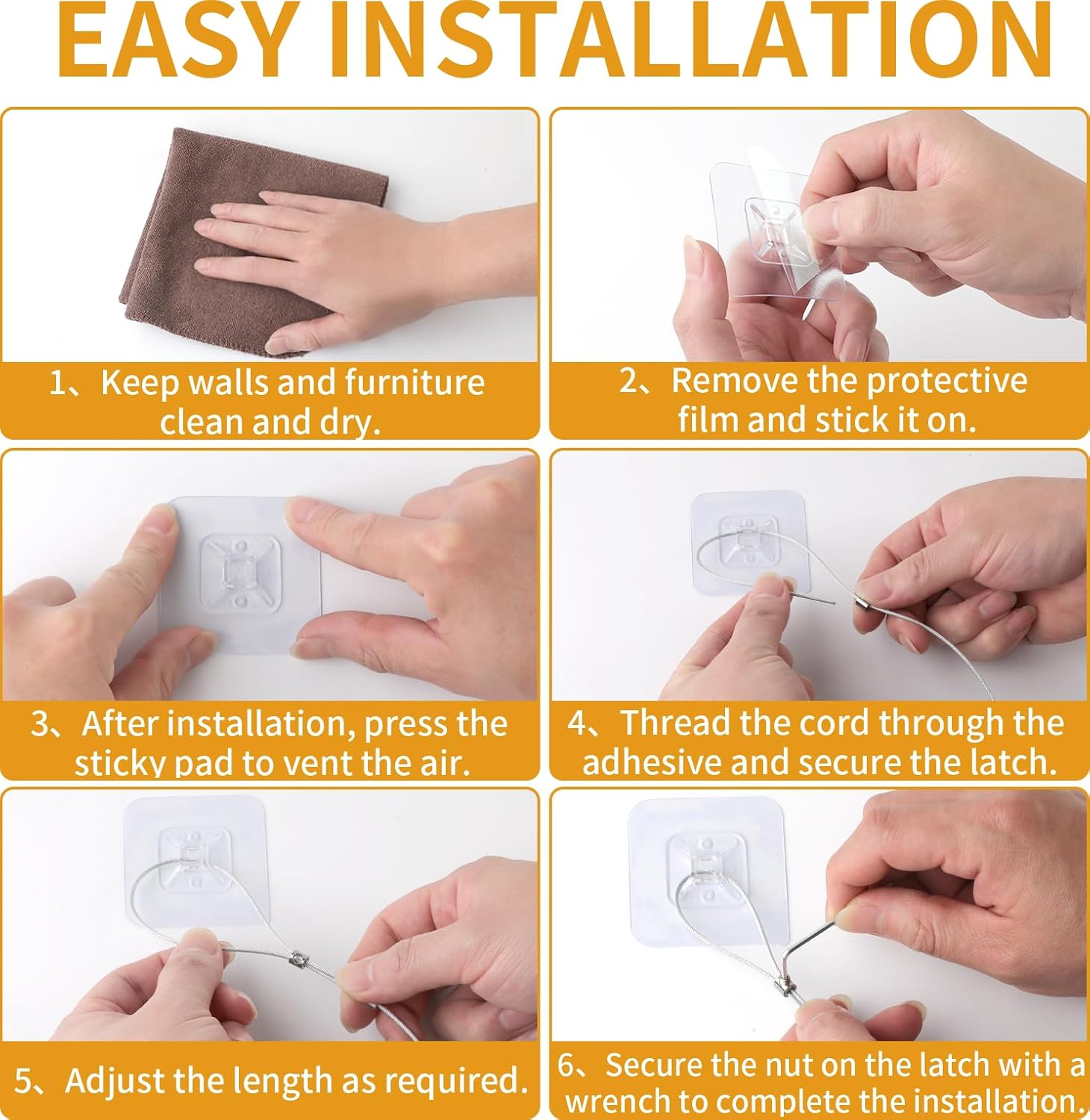 EASY INSTALLATION

1、Keep walls and furniture clean and dry.

2、Remove the protective film and stick it on.

3、After installation, press the sticky pad to vent the air.

4、Thread the cord through the adhesive and secure the latch.

5、Adjust the length as required.

6、Secure the nut on the latch with a wrench to complete the installation.