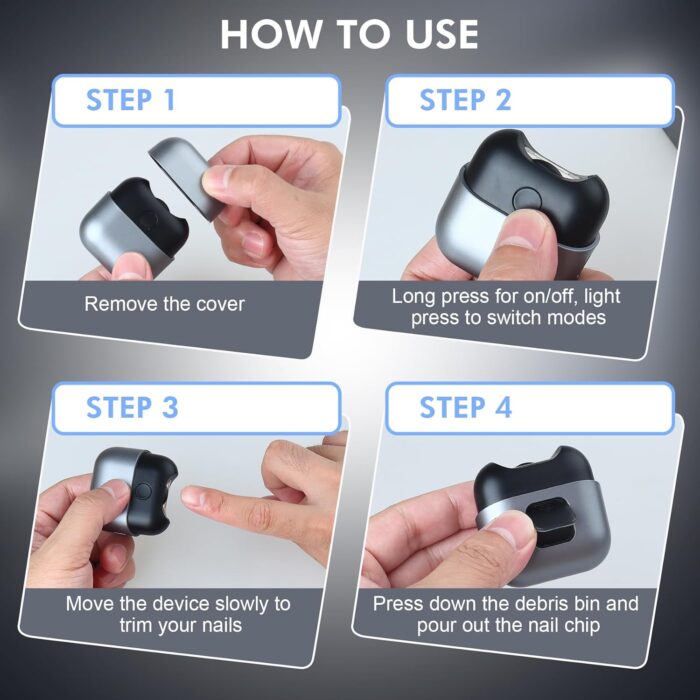 HOW TO USE

STEP 1

Remove the cover

STEP 2

Long press for on/off, light press to switch modes

STEP 3

Move the device slowly to trim your nails

STEP 4

Press down the debris bin and pour out the nail chip