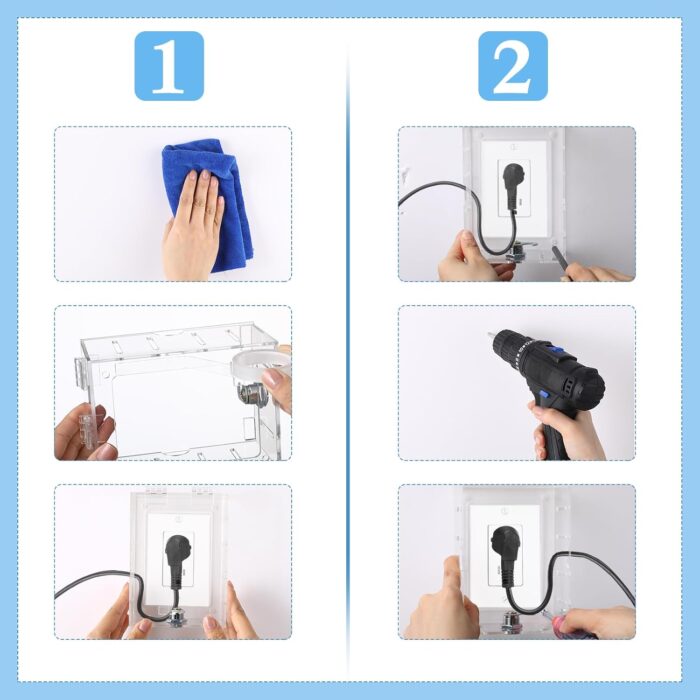 1

2