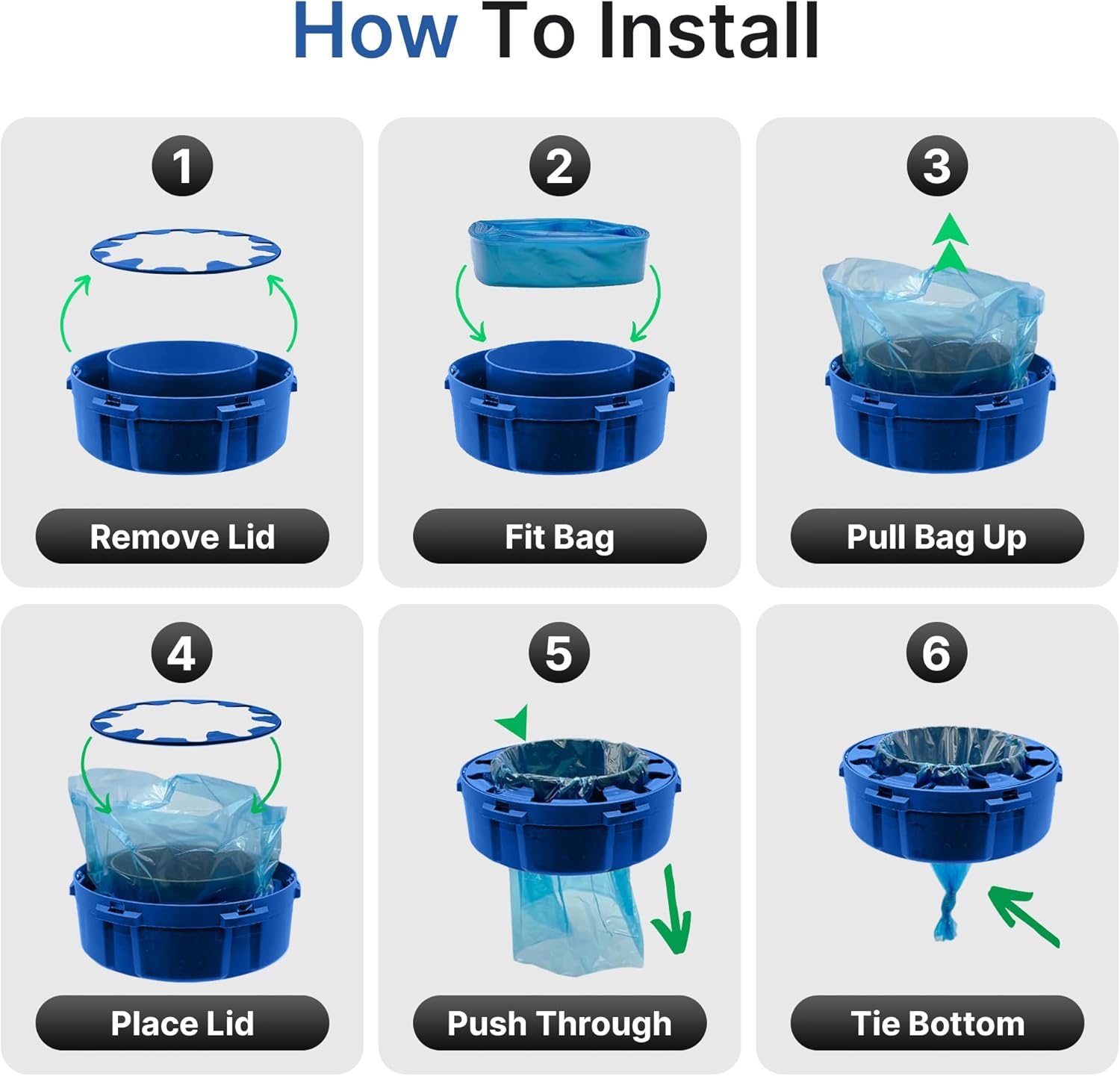 How To Install

1

Remove Lid

2

Fit Bag

3

Pull Bag Up

4

Place Lid

5

Push Through

6

Tie Bottom