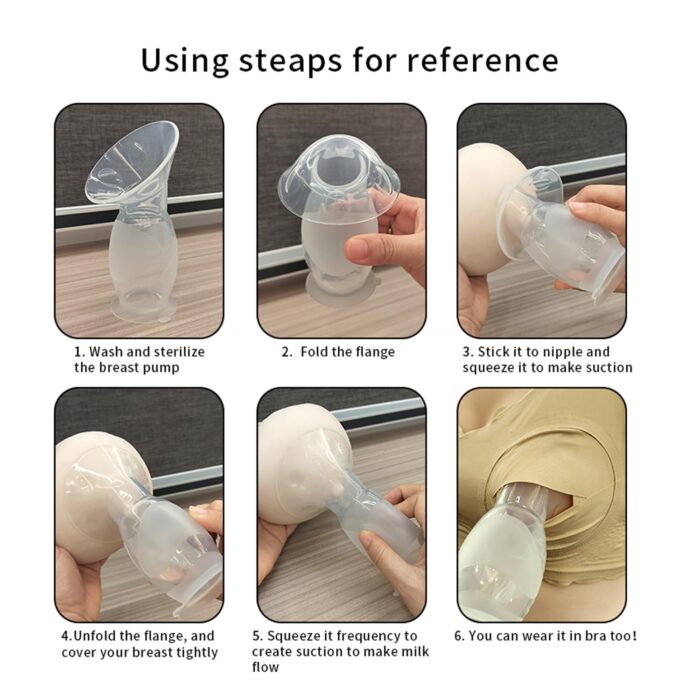 Using steaps for reference

1. Wash and sterilize the breast pump

2. Fold the flange

3. Stick it to nipple and squeeze it to make suction

4.Unfold the flange, and cover your breast tightly

5. Squeeze it frequency to create suction to make milk flow

6. You can wear it in bra too!