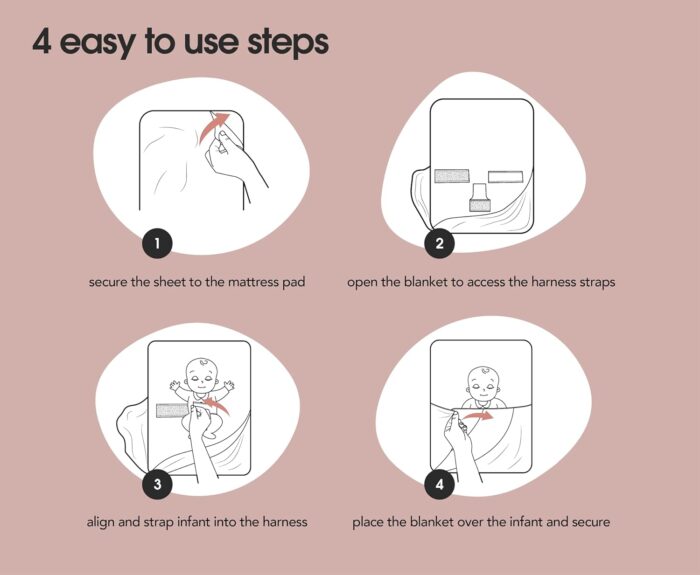 4 easy to use steps

1

secure the sheet to the mattress pad

2

open the blanket to access the harness straps

3

align and strap infant into the harness

4

place the blanket over the infant and secure