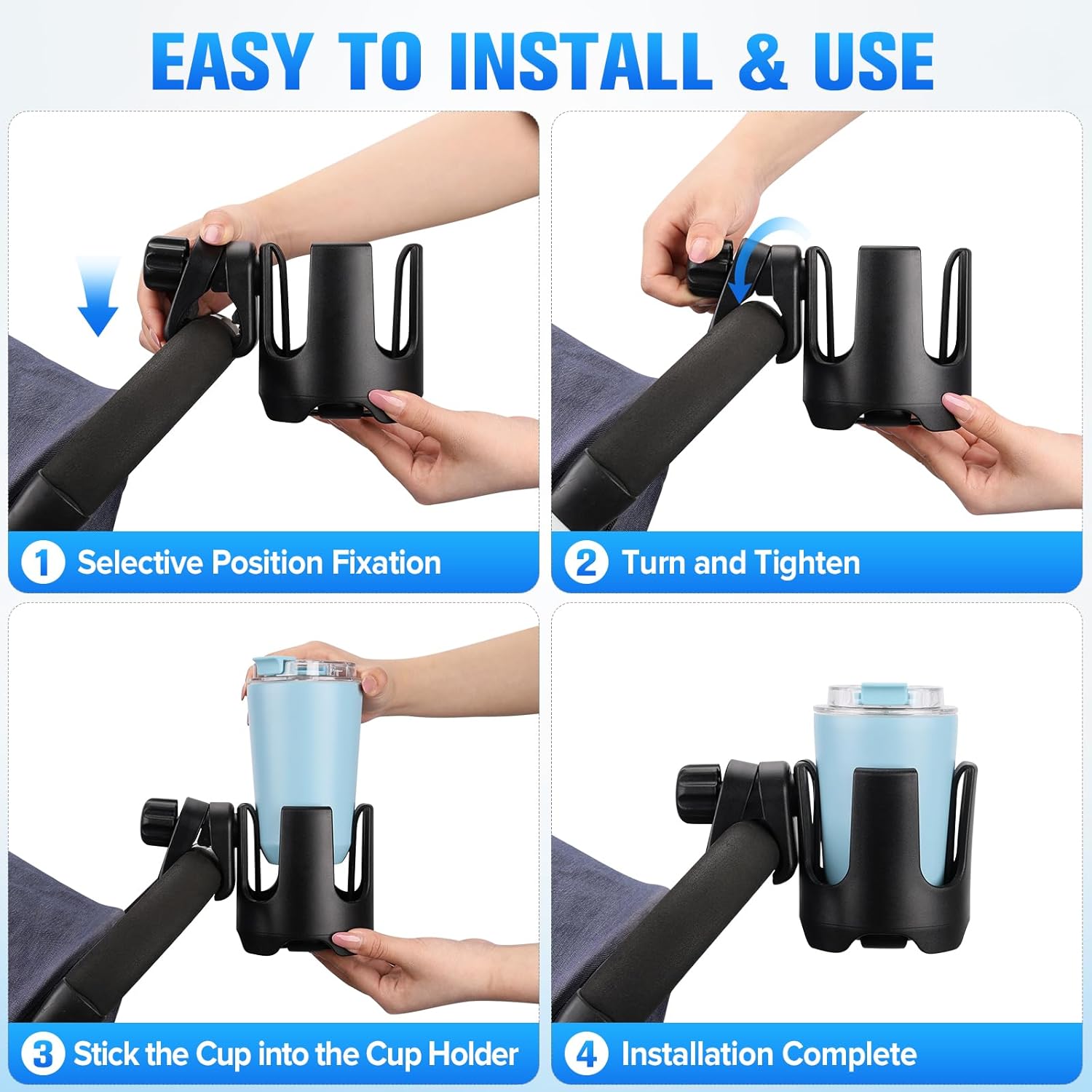 EASY TO INSTALL & USE

1 Selective Position Fixation

2 Turn and Tighten

3 Stick the Cup into the Cup Holder

4 Installation Complete