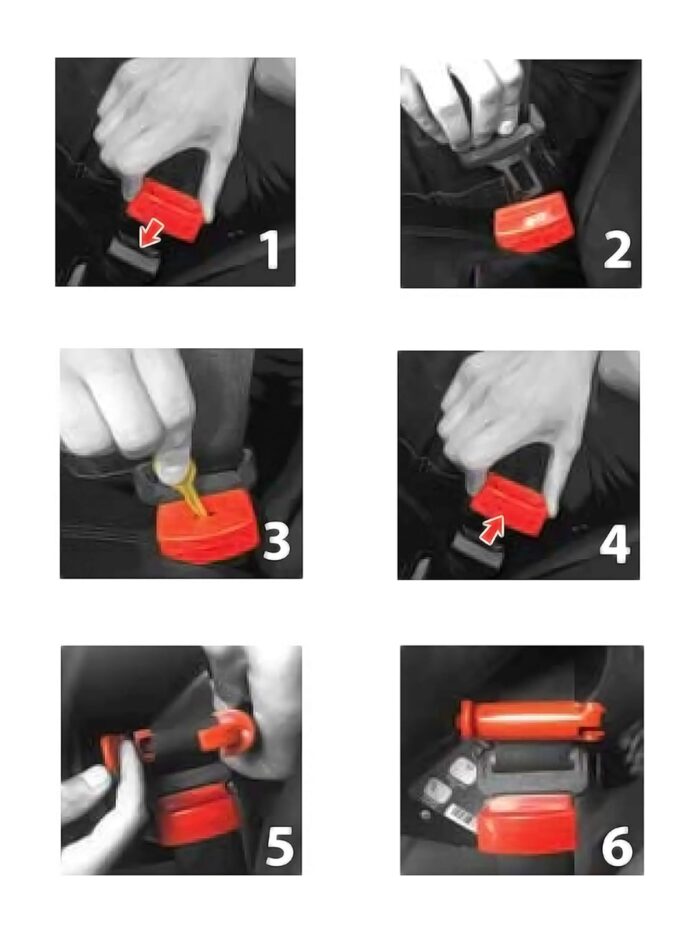 1

2

3

4

5

6