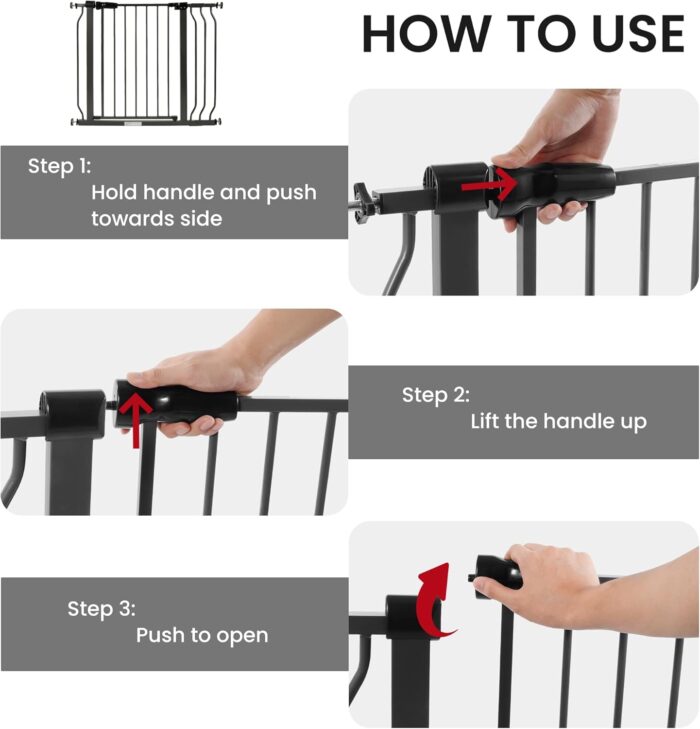 HOW TO USE

Step 1:
Hold handle and push towards side

Step 2:
Lift the handle up

Step 3:
Push to open