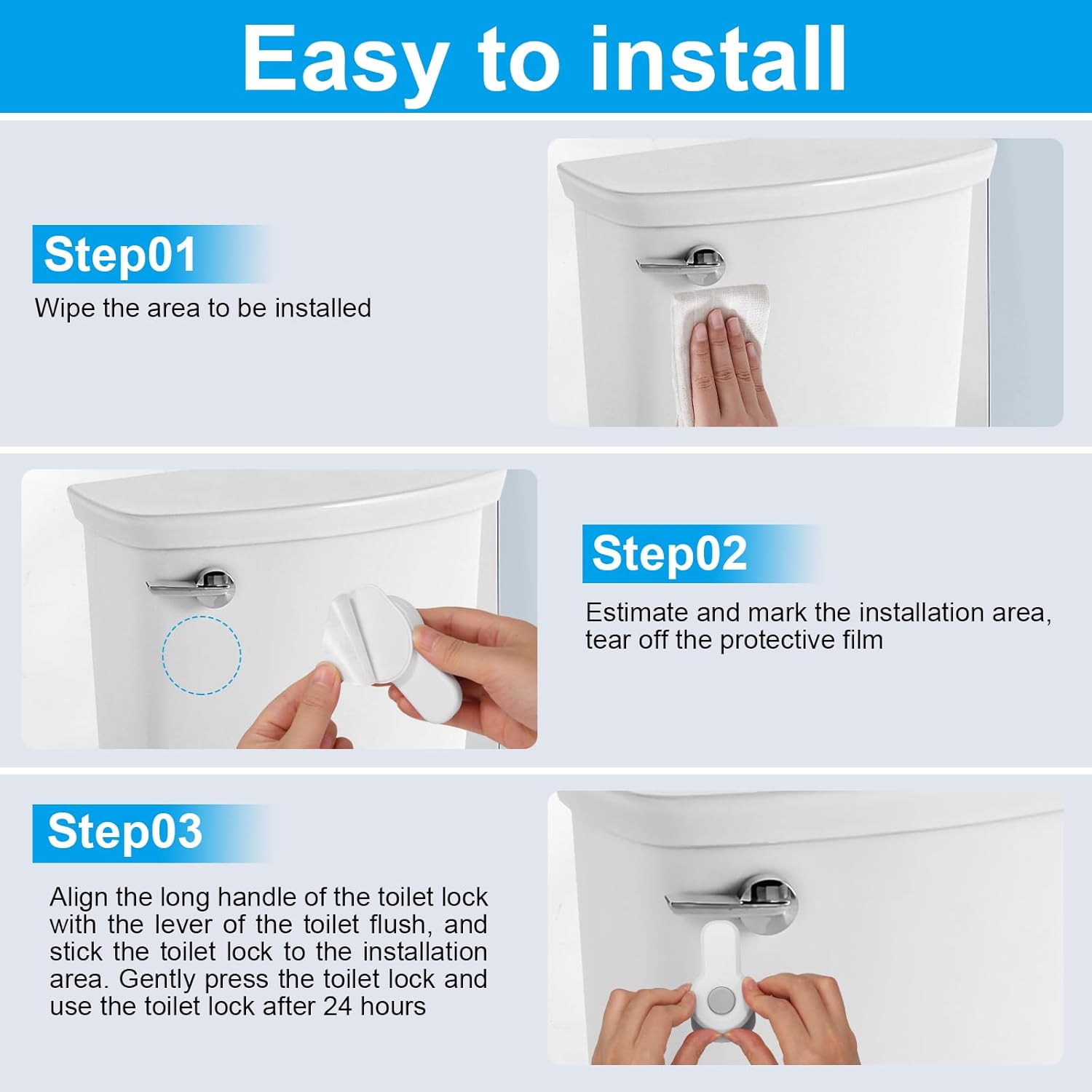 Easy to install

Step01
Wipe the area to be installed

Step02
Estimate and mark the installation area, tear off the protective film

Step03
Align the long handle of the toilet lock with the lever of the toilet flush, and stick the toilet lock to the installation area. Gently press the toilet lock and use the toilet lock after 24 hours