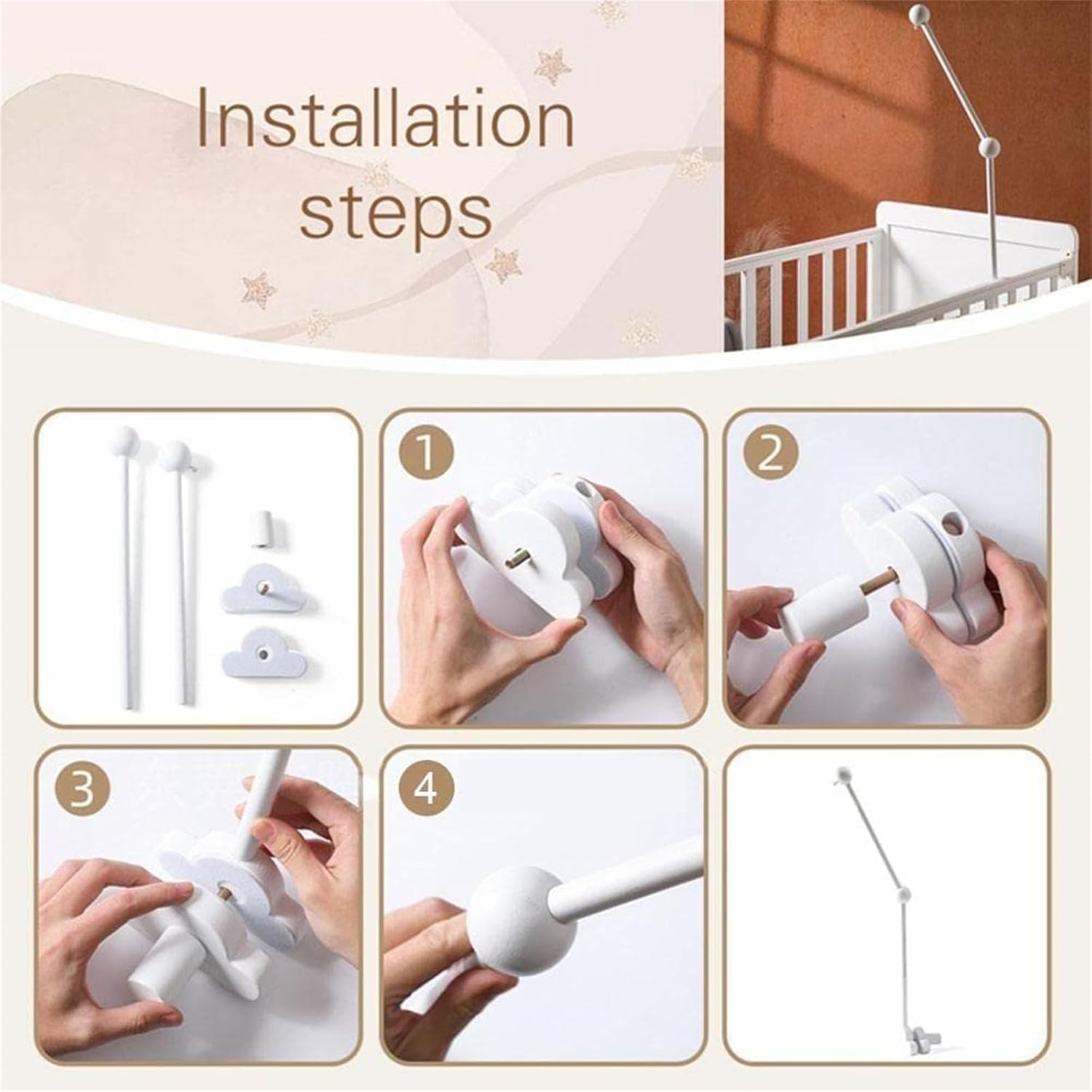 Installation steps

1

2

3

4