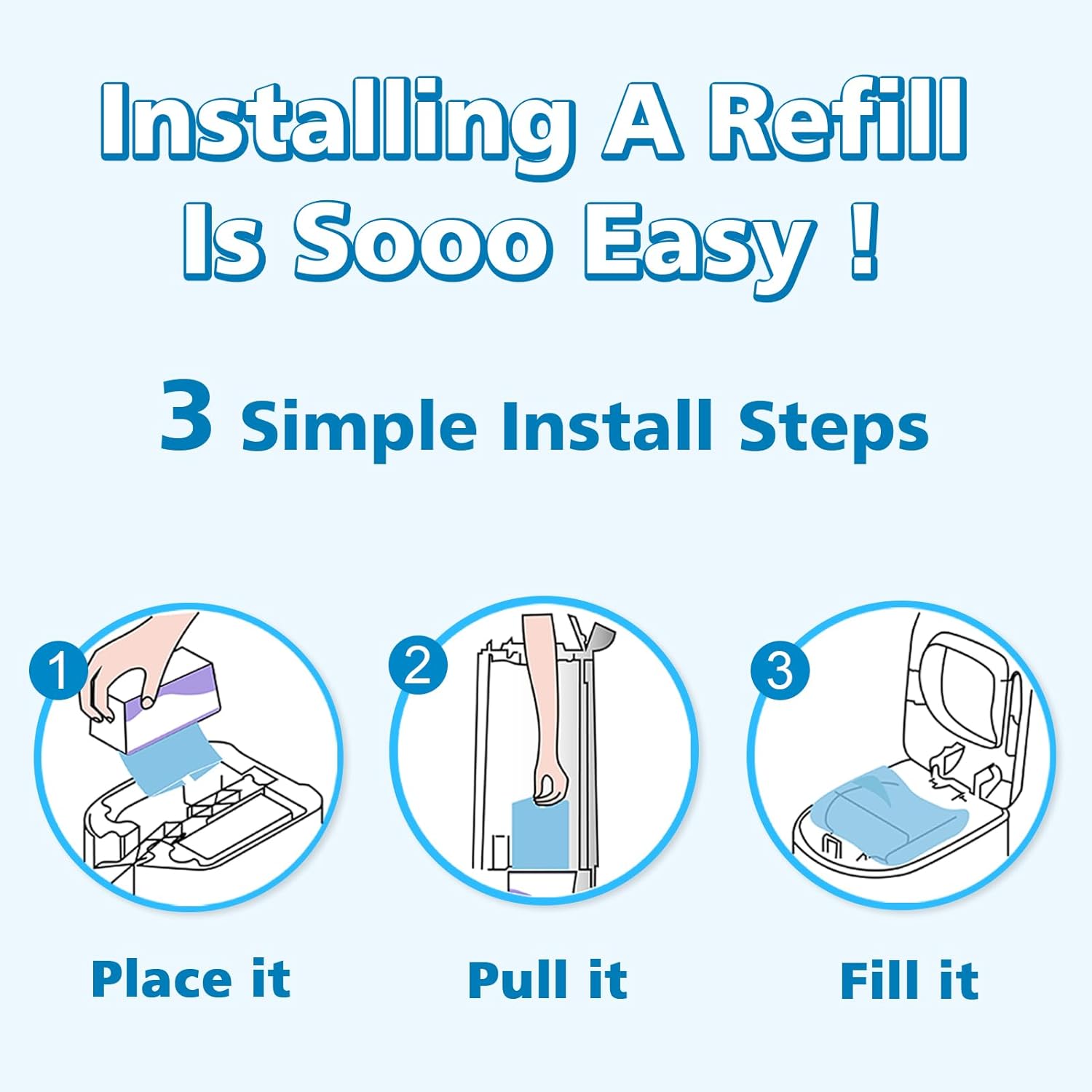 Installing A Refill Is Sooo Easy !

3 Simple Install Steps

1

2

3

Place it

Pull it

Fill it