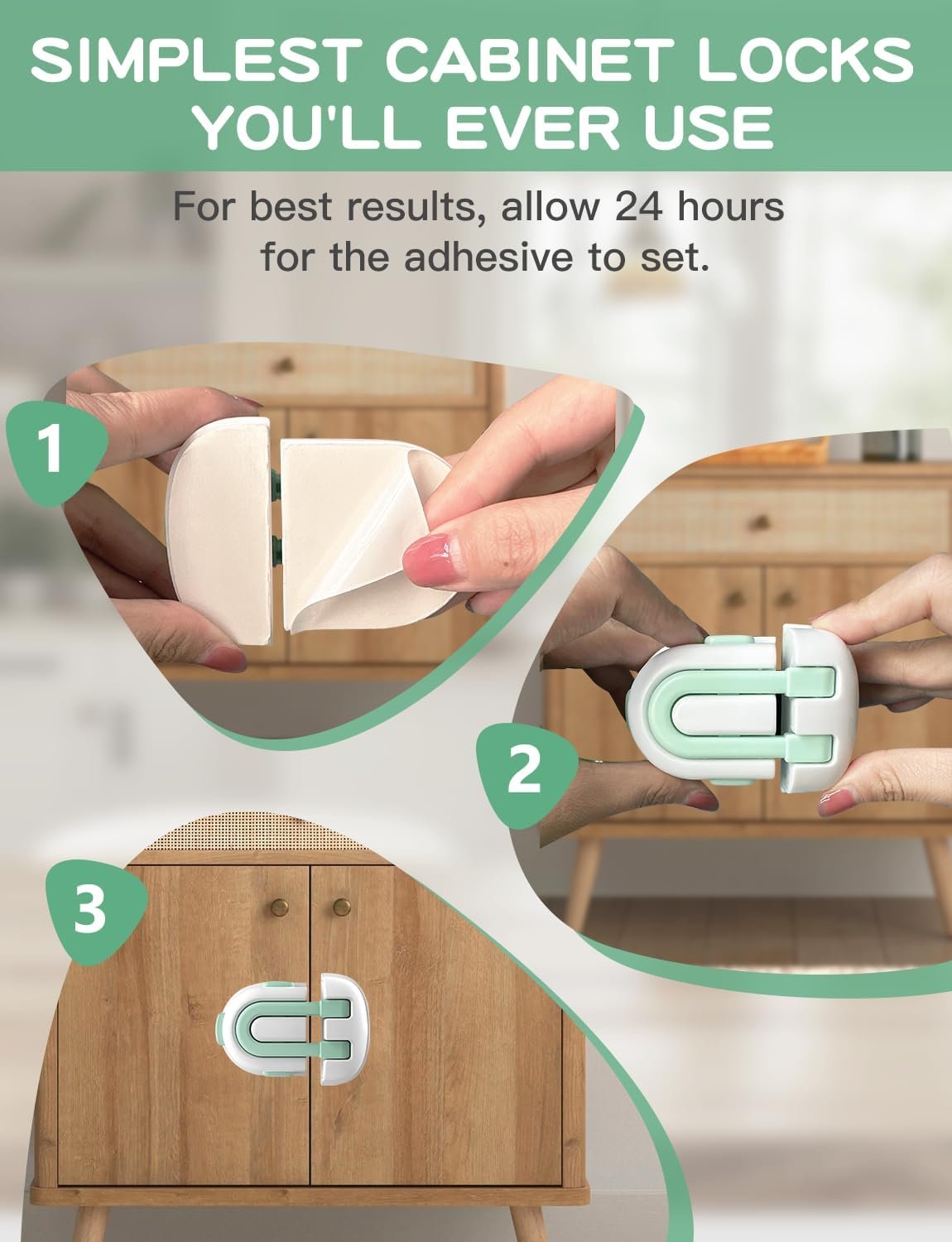 SIMPLEST CABINET LOCKS YOU'LL EVER USE

For best results, allow 24 hours for the adhesive to set.

1

2

3