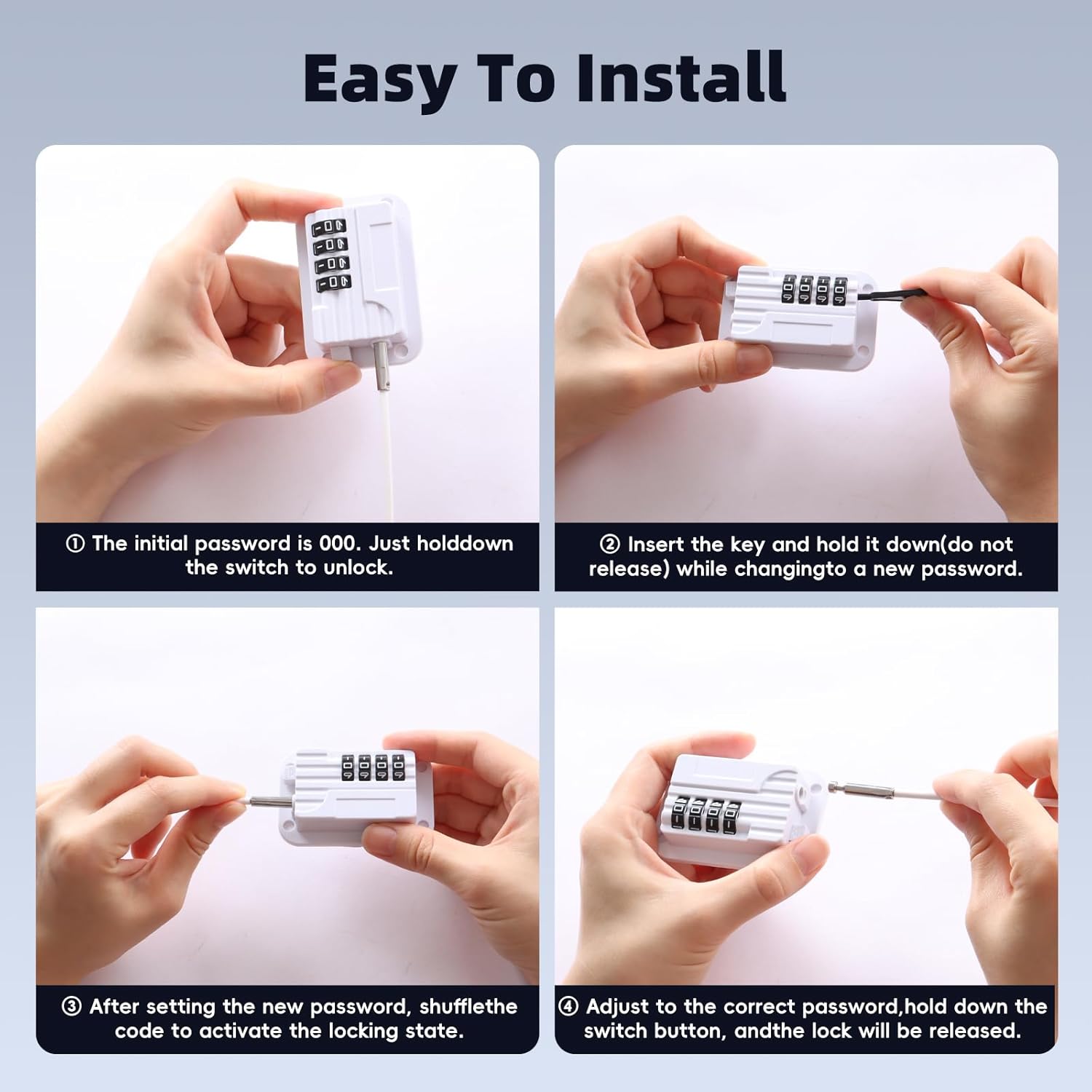 Easy To Install

① The initial password is 000. Just holddown the switch to unlock.

② Insert the key and hold it down(do not release) while changingto a new password.

③ After setting the new password, shufflethe code to activate the locking state.

④ Adjust to the correct password,hold down the switch button, andthe lock will be released.