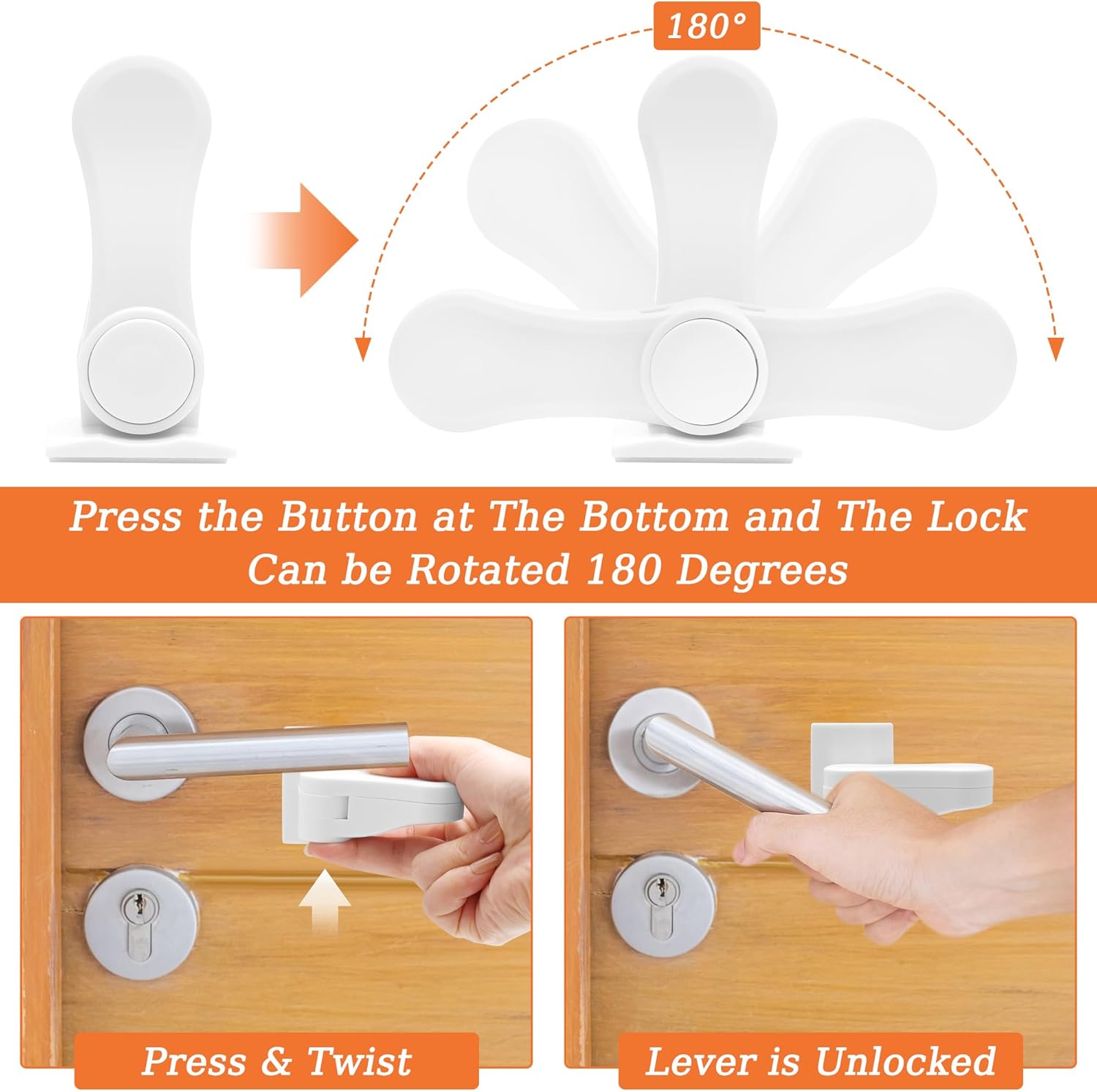 180°

Press the Button at The Bottom and The Lock Can be Rotated 180 Degrees

Press & Twist

Lever is Unlocked