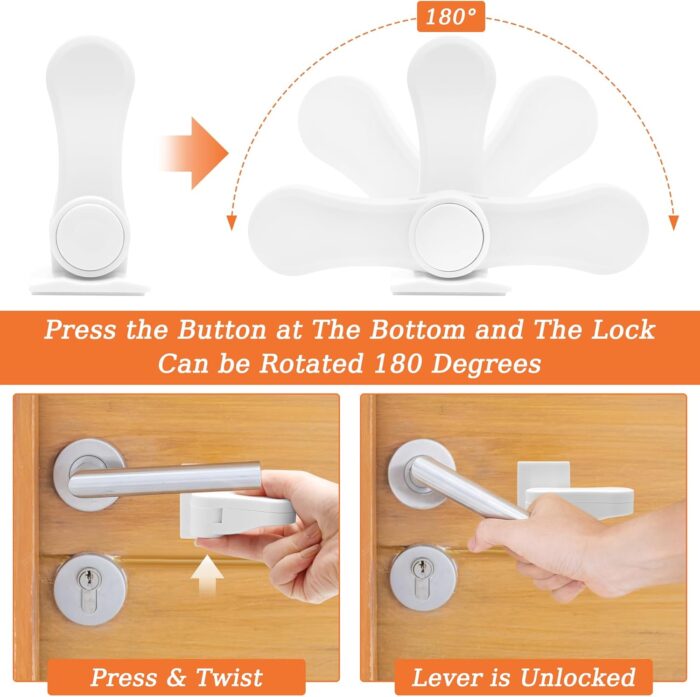 180°

Press the Button at The Bottom and The Lock Can be Rotated 180 Degrees

Press & Twist

Lever is Unlocked