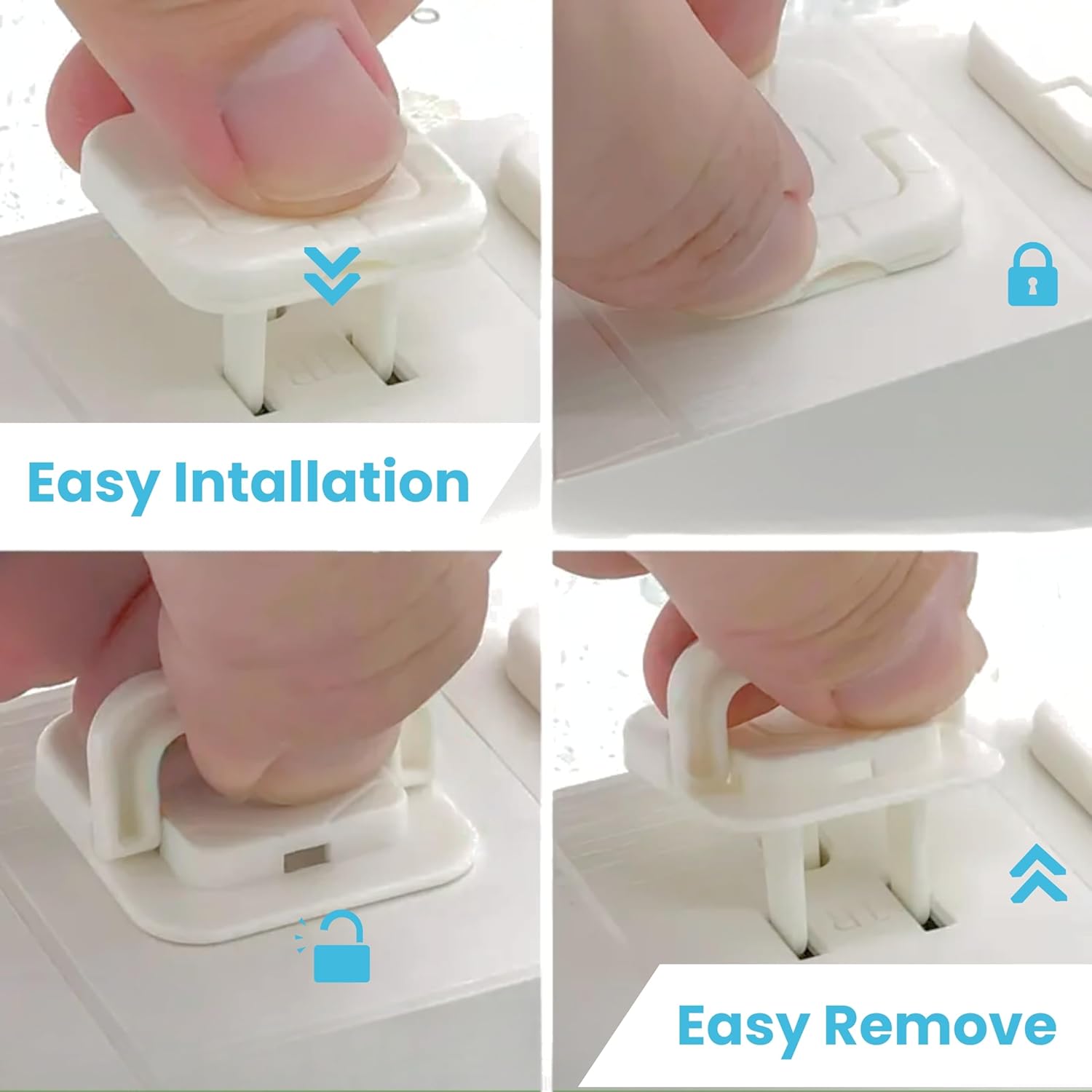 Easy Intallation

Easy Remove