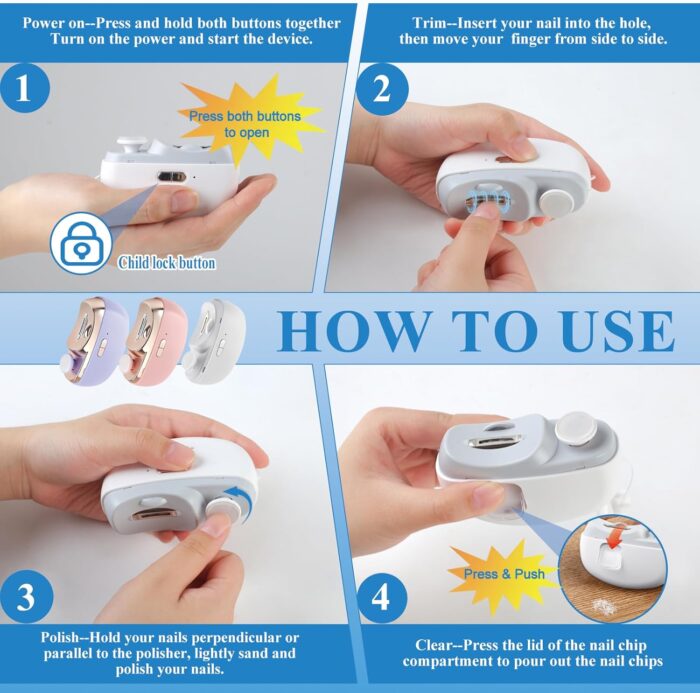 Power on--Press and hold both buttons together
Turn on the power and start the device.

1

Press both buttons to open

Child lock button

Trim--Insert your nail into the hole, then move your finger from side to side.

2

HOW TO USE

3

Polish--Hold your nails perpendicular or parallel to the polisher, lightly sand and polish your nails.

4

Press & Push

Clear--Press the lid of the nail chip compartment to pour out the nail chips