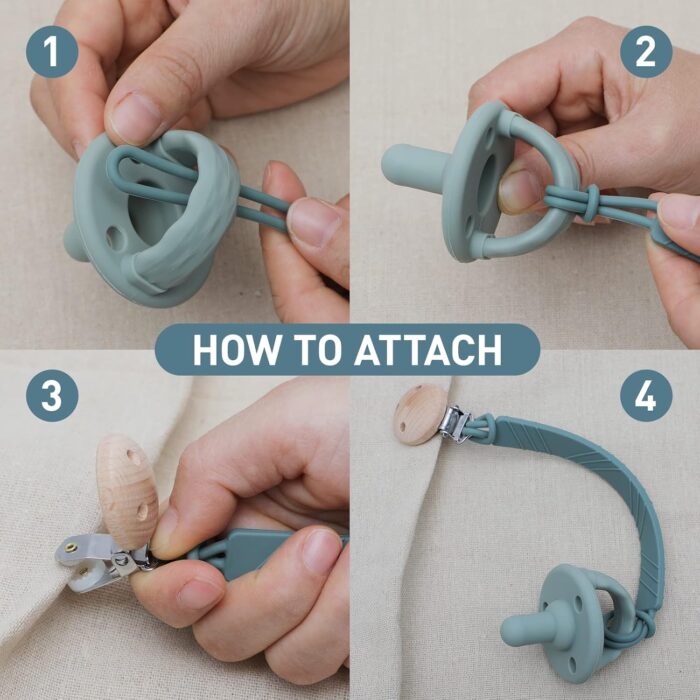 1

2

HOW TO ATTACH

3

4