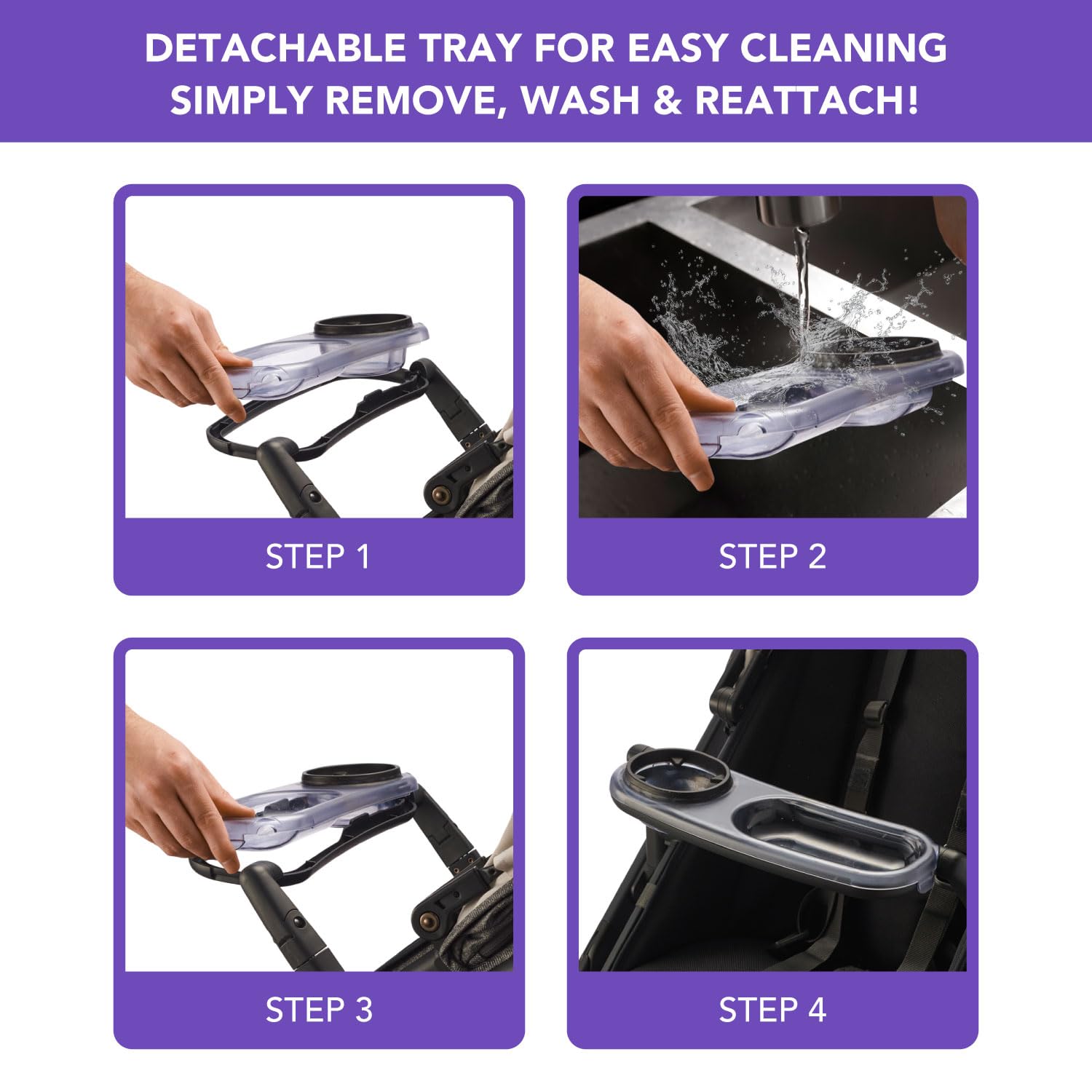 DETACHABLE TRAY FOR EASY CLEANING
SIMPLY REMOVE, WASH & REATTACH!

STEP 1

STEP 2

STEP 3

STEP 4