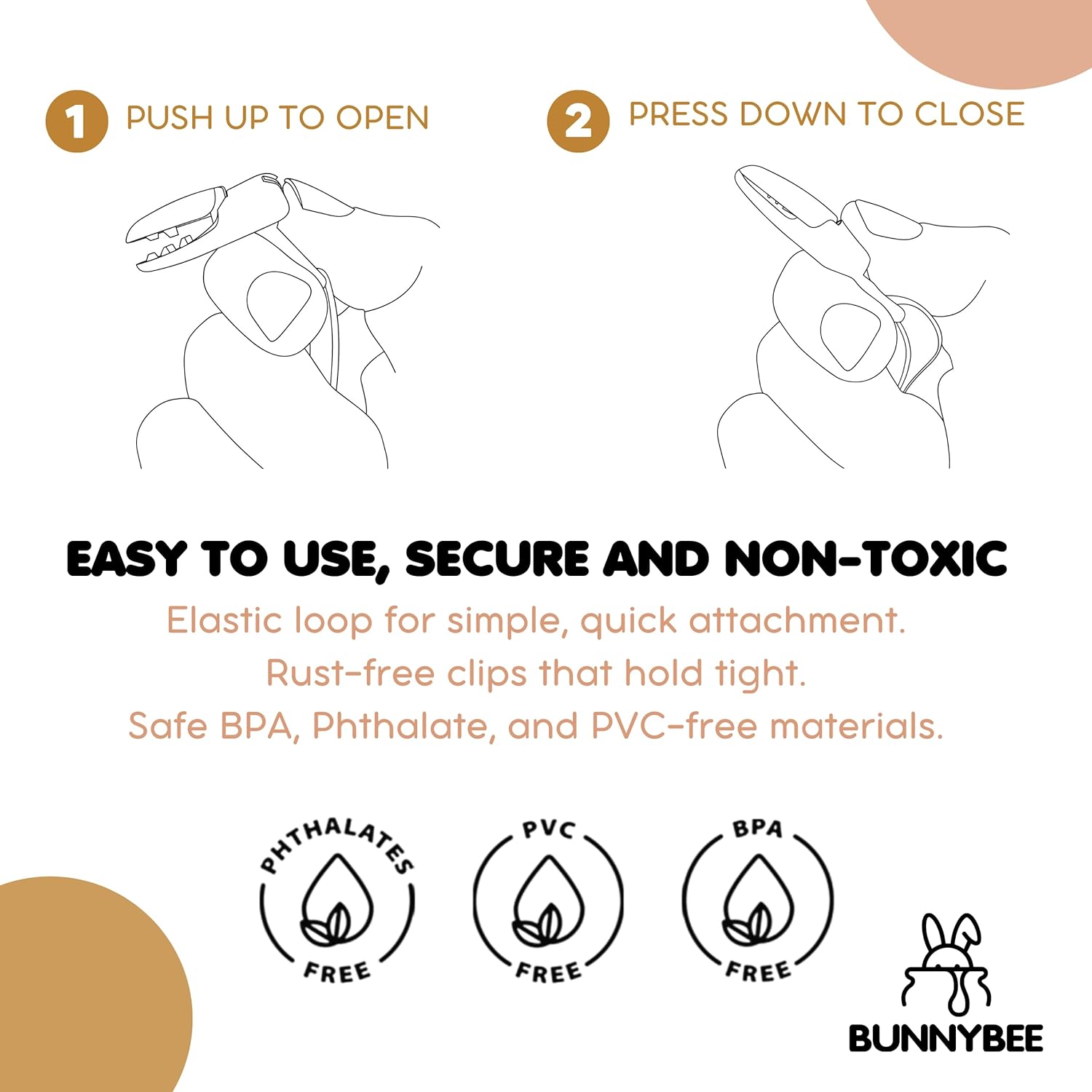 1 PUSH UP TO OPEN

2 PRESS DOWN TO CLOSE

EASY TO USE, SECURE AND NON-TOXIC

Elastic loop for simple, quick attachment.
Rust-free clips that hold tight.
Safe BPA, Phthalate, and PVC-free materials.

PHTHALATES FREE

PVC FREE

BPA FREE

BUNNYBEE