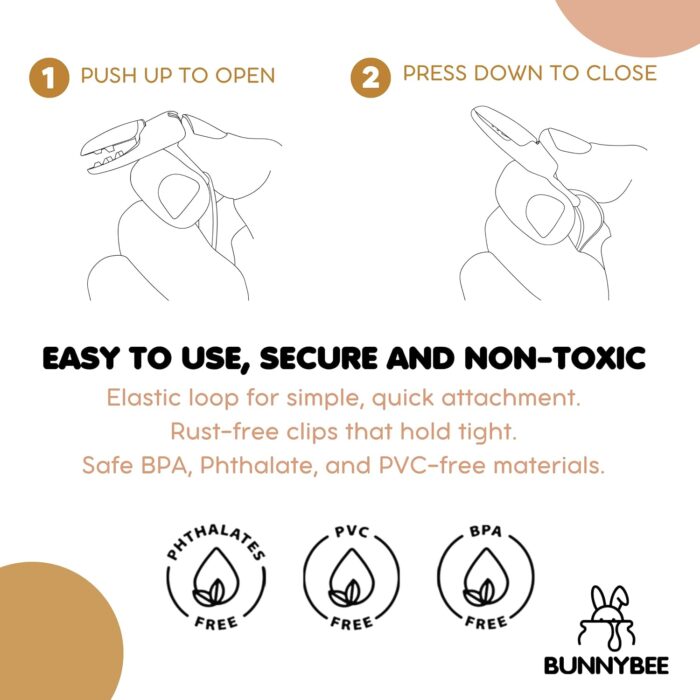 1 PUSH UP TO OPEN

2 PRESS DOWN TO CLOSE

EASY TO USE, SECURE AND NON-TOXIC

Elastic loop for simple, quick attachment.
Rust-free clips that hold tight.
Safe BPA, Phthalate, and PVC-free materials.

PHTHALATES FREE

PVC FREE

BPA FREE

BUNNYBEE