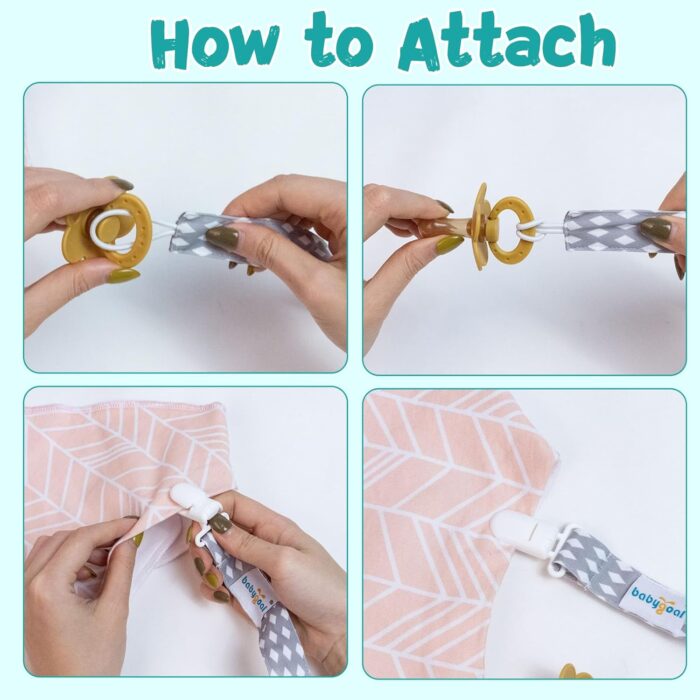 How to Attach

babygoal

babygoal