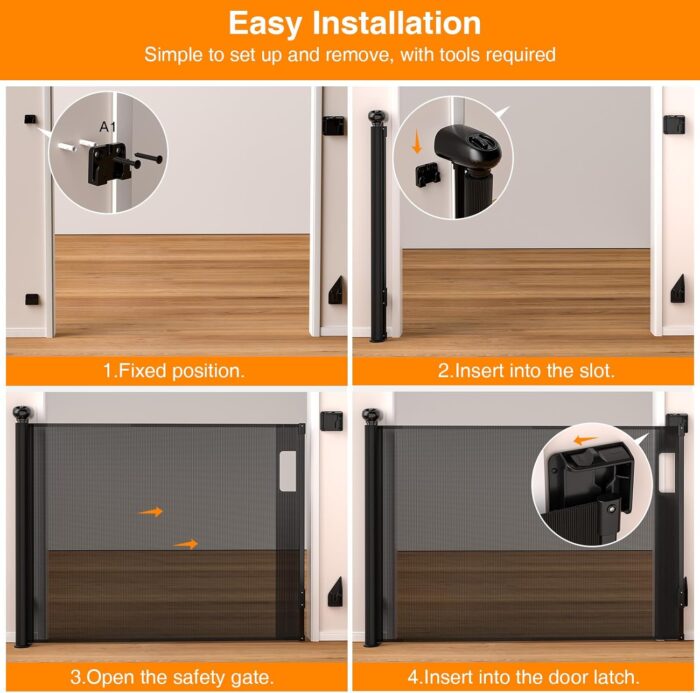 Easy Installation

Simple to set up and remove, with tools required

A1

1.Fixed position.

2.Insert into the slot.

3.Open the safety gate.

4.Insert into the door latch.