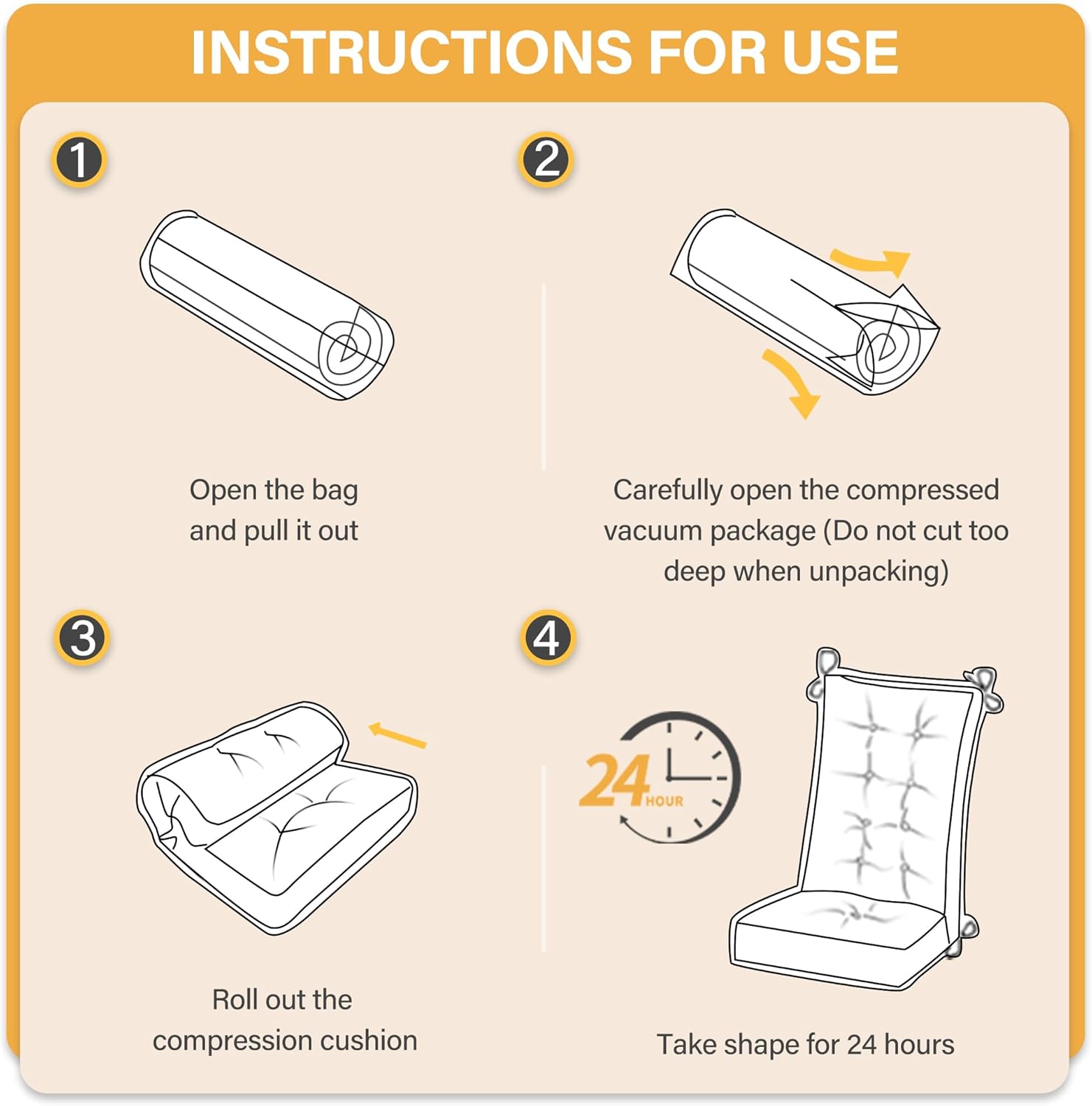 INSTRUCTIONS FOR USE

1

Open the bag and pull it out

2

Carefully open the compressed vacuum package (Do not cut too deep when unpacking)

3

Roll out the compression cushion

4

24 HOUR

Take shape for 24 hours