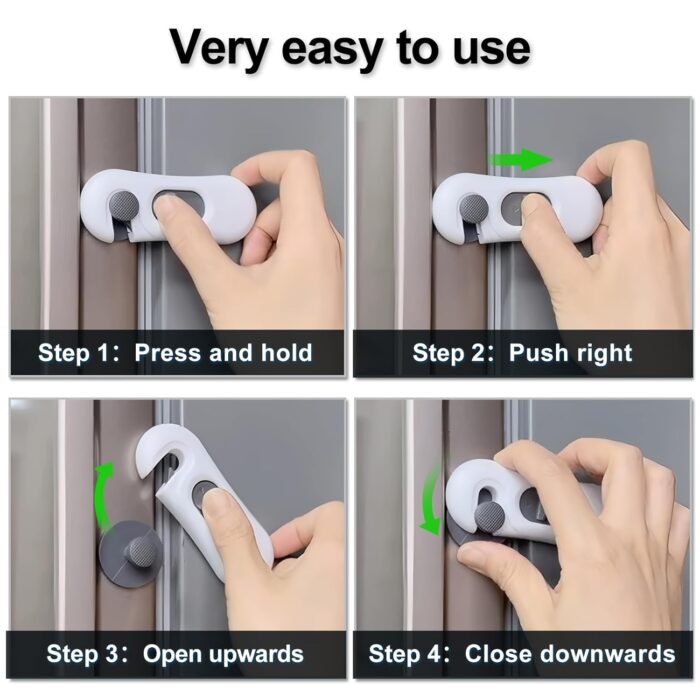 Very easy to use

Step 1: Press and hold

Step 2: Push right

Step 3: Open upwards

Step 4: Close downwards