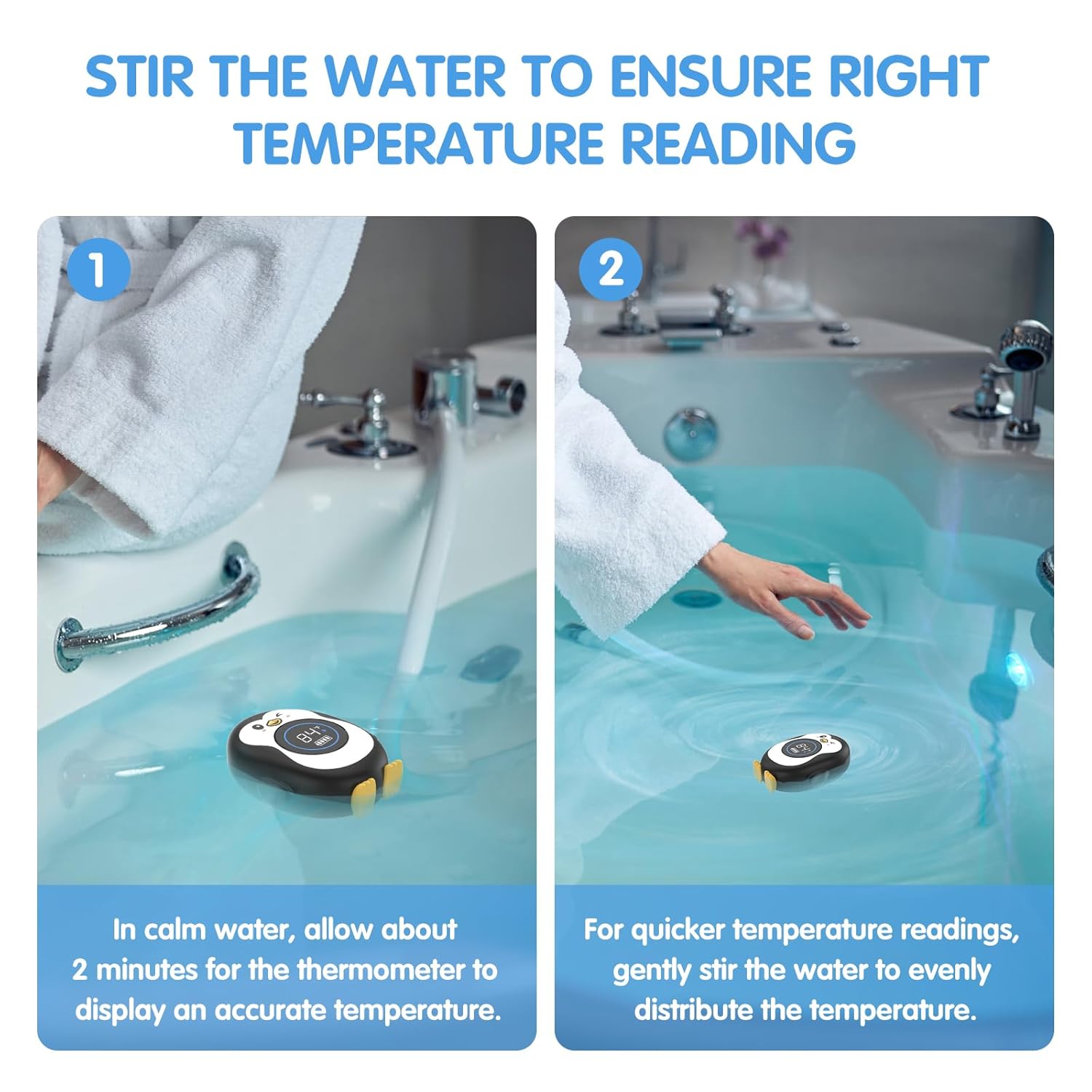 STIR THE WATER TO ENSURE RIGHT TEMPERATURE READING

1

84°

In calm water, allow about 2 minutes for the thermometer to display an accurate temperature.

2

For quicker temperature readings, gently stir the water to evenly distribute the temperature.