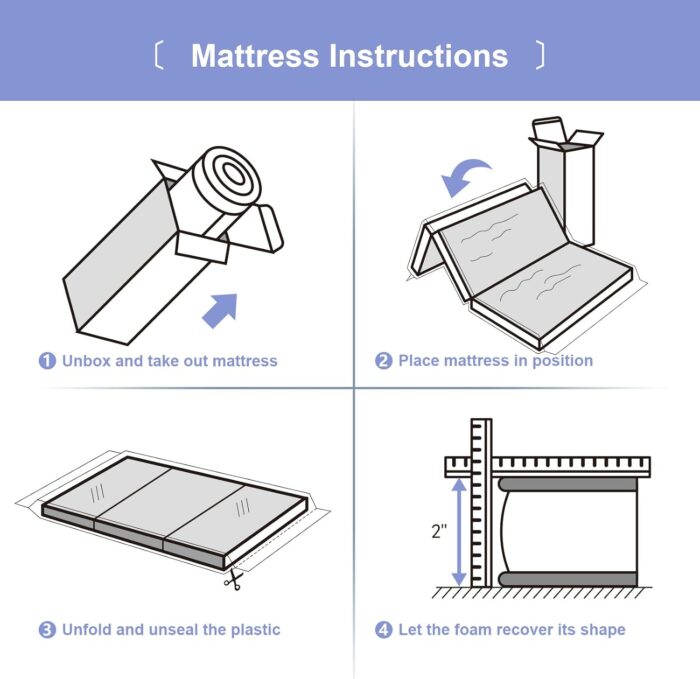 〔 Mattress Instructions 〕

1 Unbox and take out mattress

2 Place mattress in position

3 Unfold and unseal the plastic

2"

4 Let the foam recover its shape