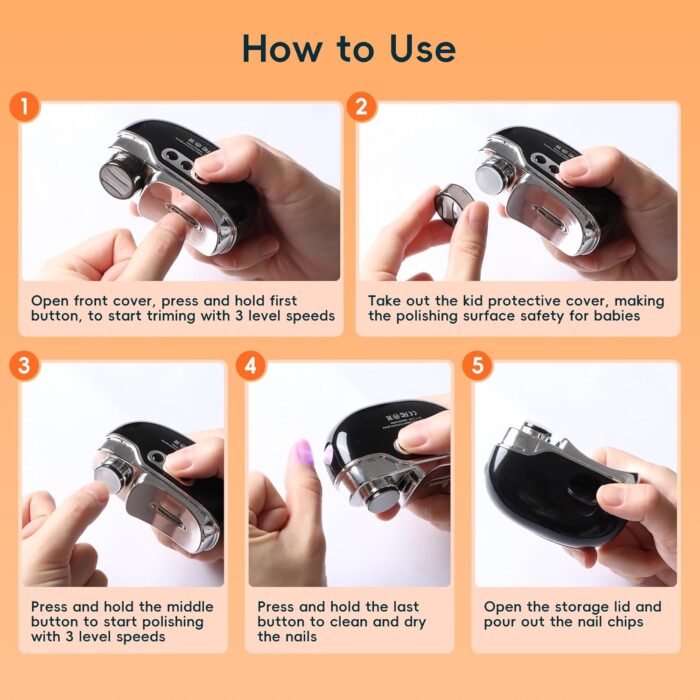 How to Use

1

Open front cover, press and hold first button, to start triming with 3 level speeds

2

Take out the kid protective cover, making the polishing surface safety for babies

3

Press and hold the middle button to start polishing with 3 level speeds

4

Press and hold the last button to clean and dry the nails

5

Open the storage lid and pour out the nail chips