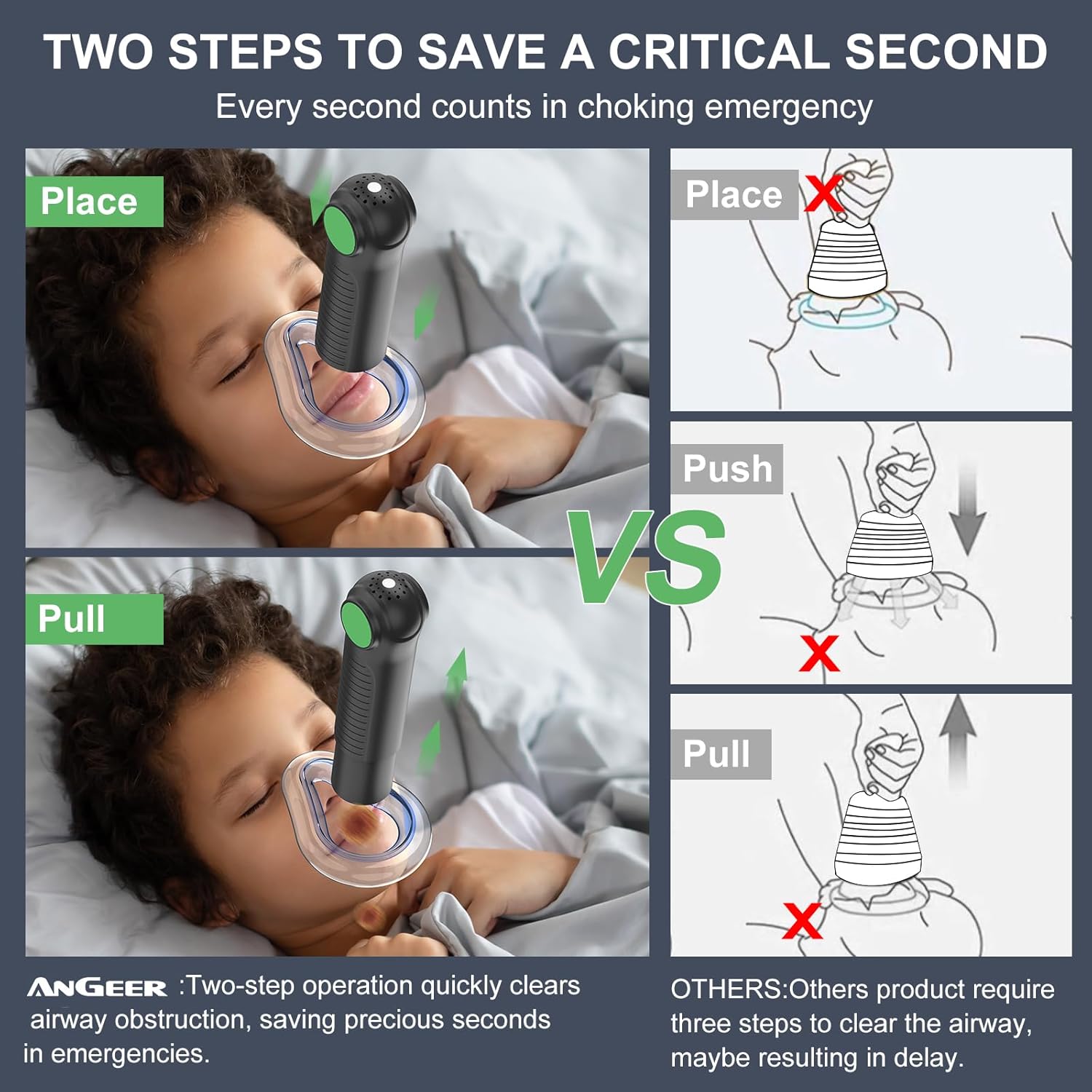 TWO STEPS TO SAVE A CRITICAL SECOND

Every second counts in choking emergency

Place

Pull

VS

Place

Push

Pull

ANGEER :Two-step operation quickly clears airway obstruction, saving precious seconds in emergencies.

OTHERS:Others product require three steps to clear the airway, maybe resulting in delay.