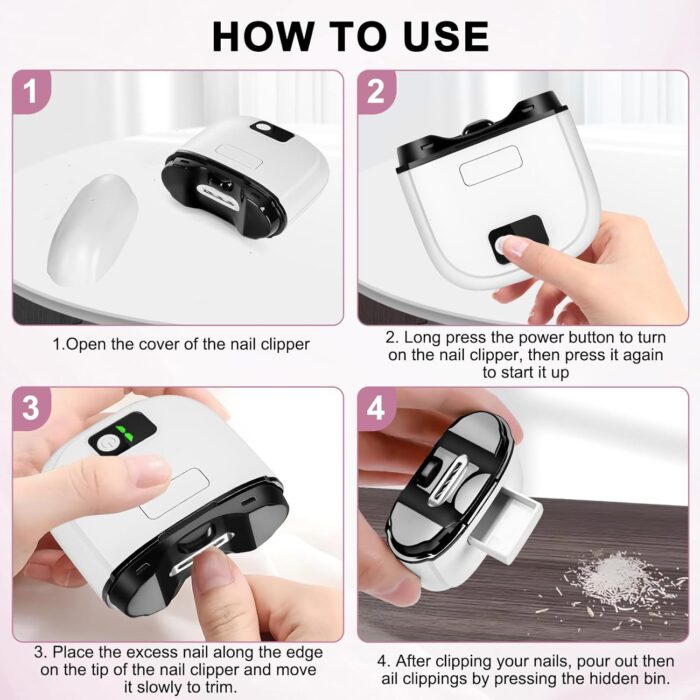 HOW TO USE

1

1.Open the cover of the nail clipper

2

2. Long press the power button to turn on the nail clipper, then press it again to start it up

3

3. Place the excess nail along the edge on the tip of the nail clipper and move it slowly to trim.

4

4. After clipping your nails, pour out then ail clippings by pressing the hidden bin.