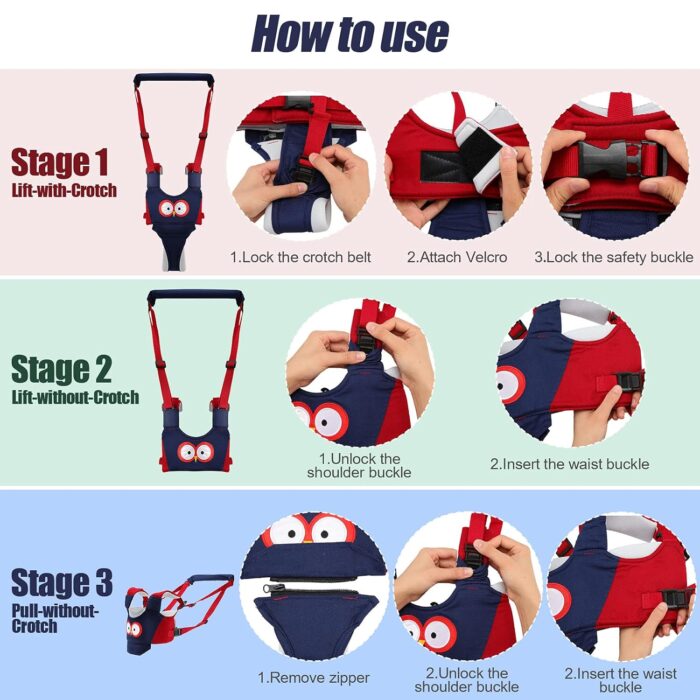 How to use

Stage 1
Lift-with-Crotch

1.Lock the crotch belt

2.Attach Velcro

3.Lock the safety buckle

Stage 2
Lift-without-Crotch

1.Unlock the shoulder buckle

2.Insert the waist buckle

Stage 3
Pull-without-Crotch

1.Remove zipper

2.Unlock the shoulder buckle

2.Insert the waist buckle