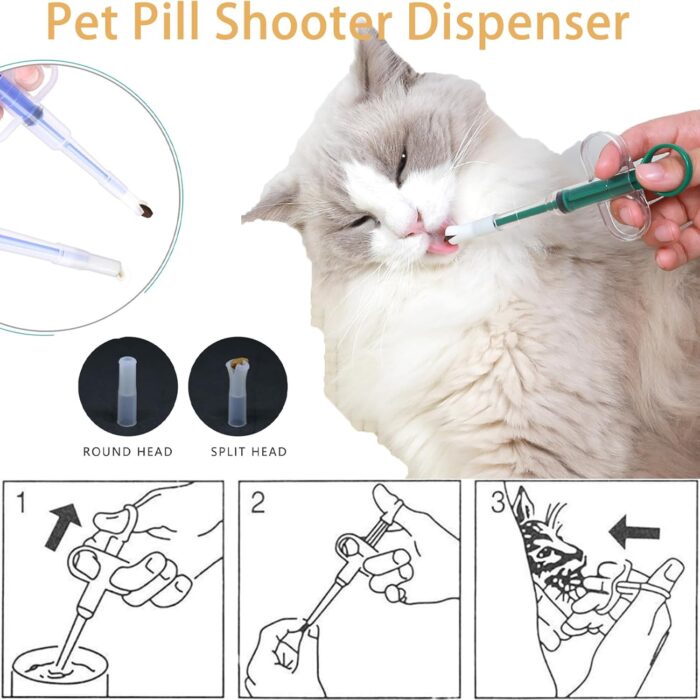 Pet Pill Shooter Dispenser

ROUND HEAD

SPLIT HEAD

1

2

3