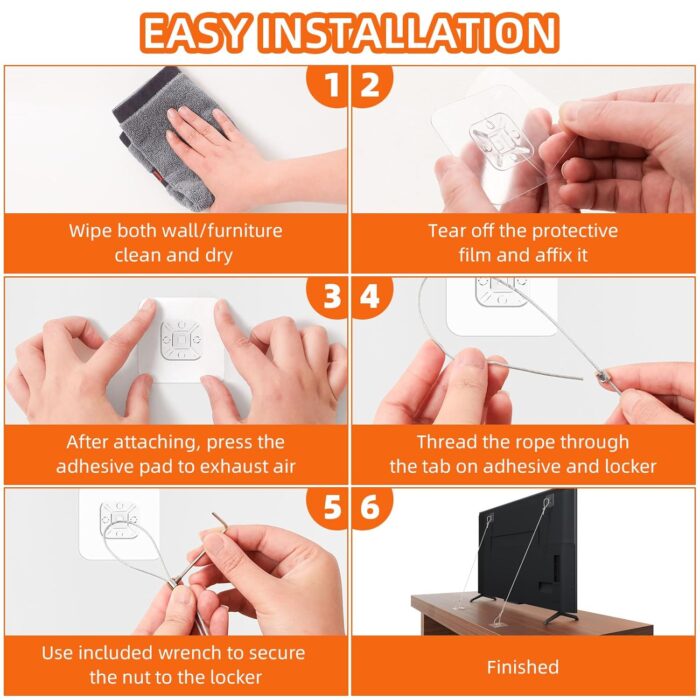 EASY INSTALLATION

1

Wipe both wall/furniture clean and dry

2

Tear off the protective film and affix it

3

After attaching, press the adhesive pad to exhaust air

4

Thread the rope through the tab on adhesive and locker

5

Use included wrench to secure the nut to the locker

6

Finished