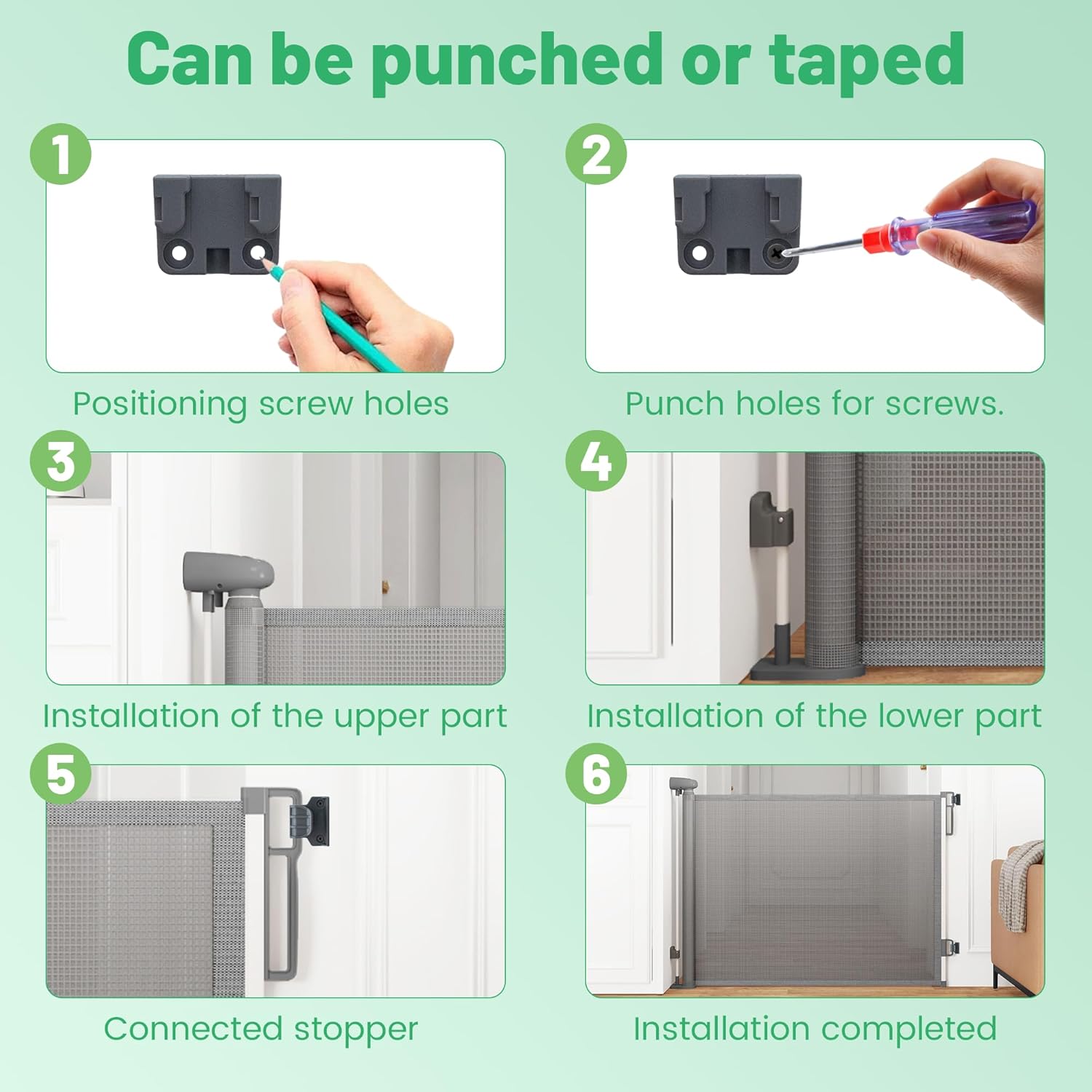 Can be punched or taped

1

Positioning screw holes

2

Punch holes for screws.

3

Installation of the upper part

4

Installation of the lower part

5

Connected stopper

6

Installation completed