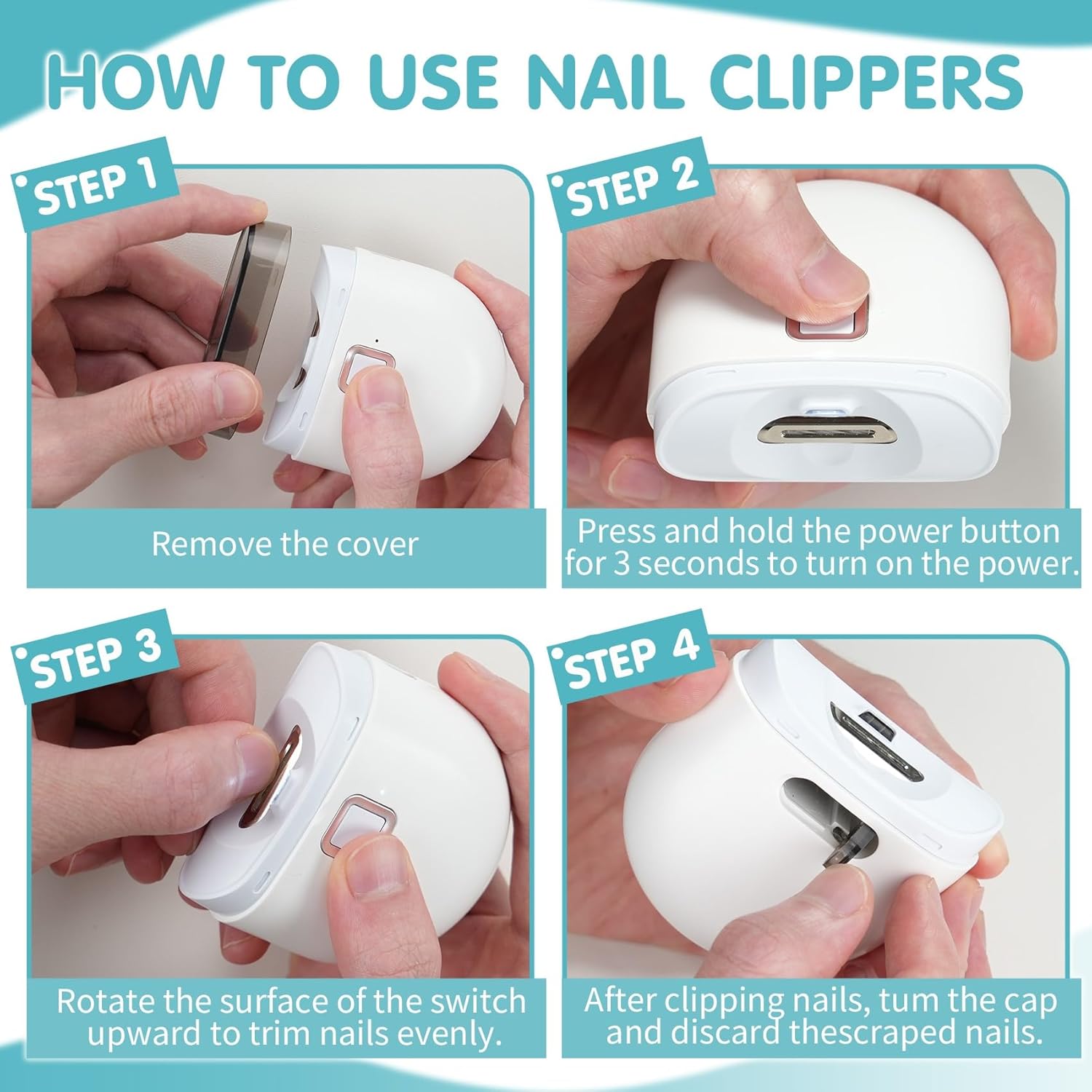 HOW TO USE NAIL CLIPPERS

STEP 1

Remove the cover

STEP 2

Press and hold the power button for 3 seconds to turn on the power.

STEP 3

Rotate the surface of the switch upward to trim nails evenly.

STEP 4

After clipping nails, tum the cap and discard thescraped nails.