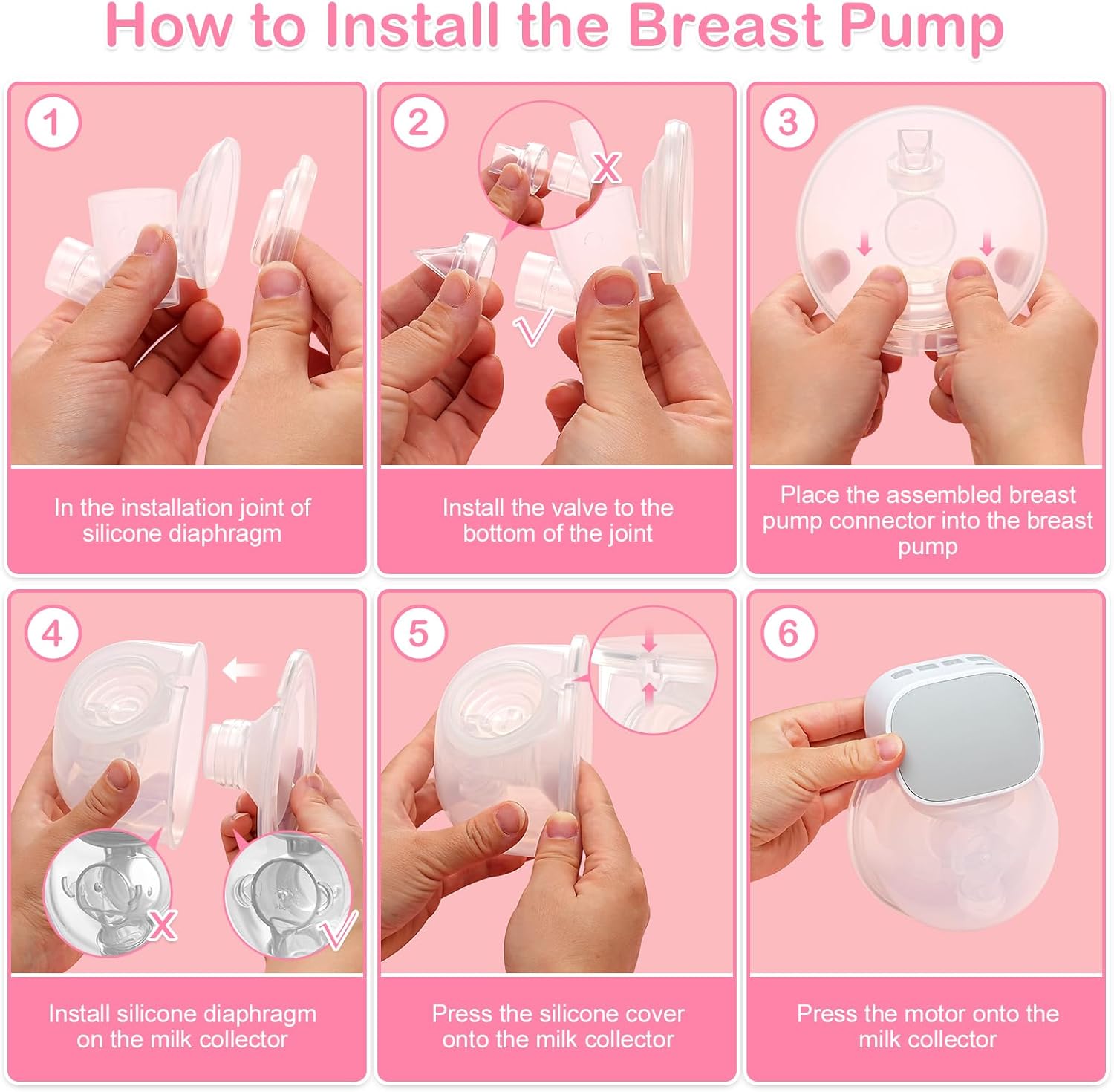 How to Install the Breast Pump

1

In the installation joint of silicone diaphragm

2

X

√

Install the valve to the bottom of the joint

3

Place the assembled breast pump connector into the breast pump

4

X

√

Install silicone diaphragm on the milk collector

5

Press the silicone cover onto the milk collector

6

Press the motor onto the milk collector