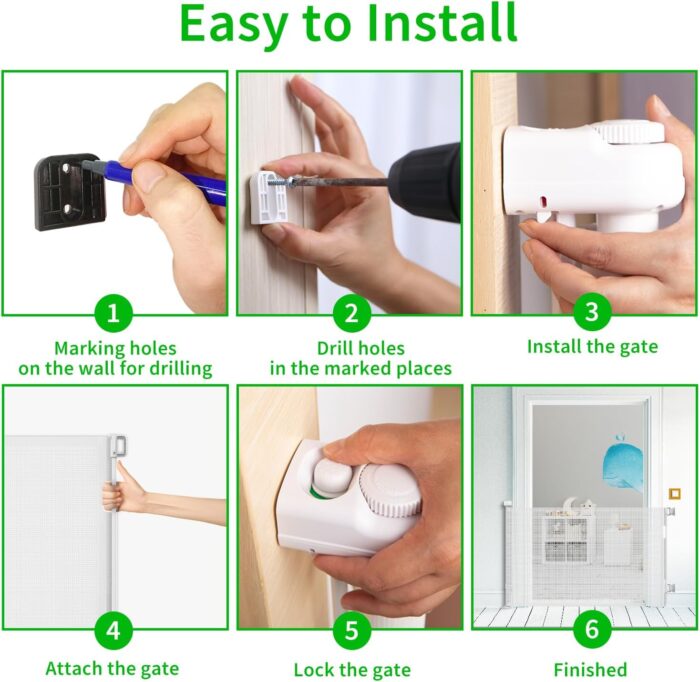 Easy to Install

1
Marking holes on the wall for drilling

2
Drill holes in the marked places

3
Install the gate

4
Attach the gate

5
Lock the gate

6
Finished