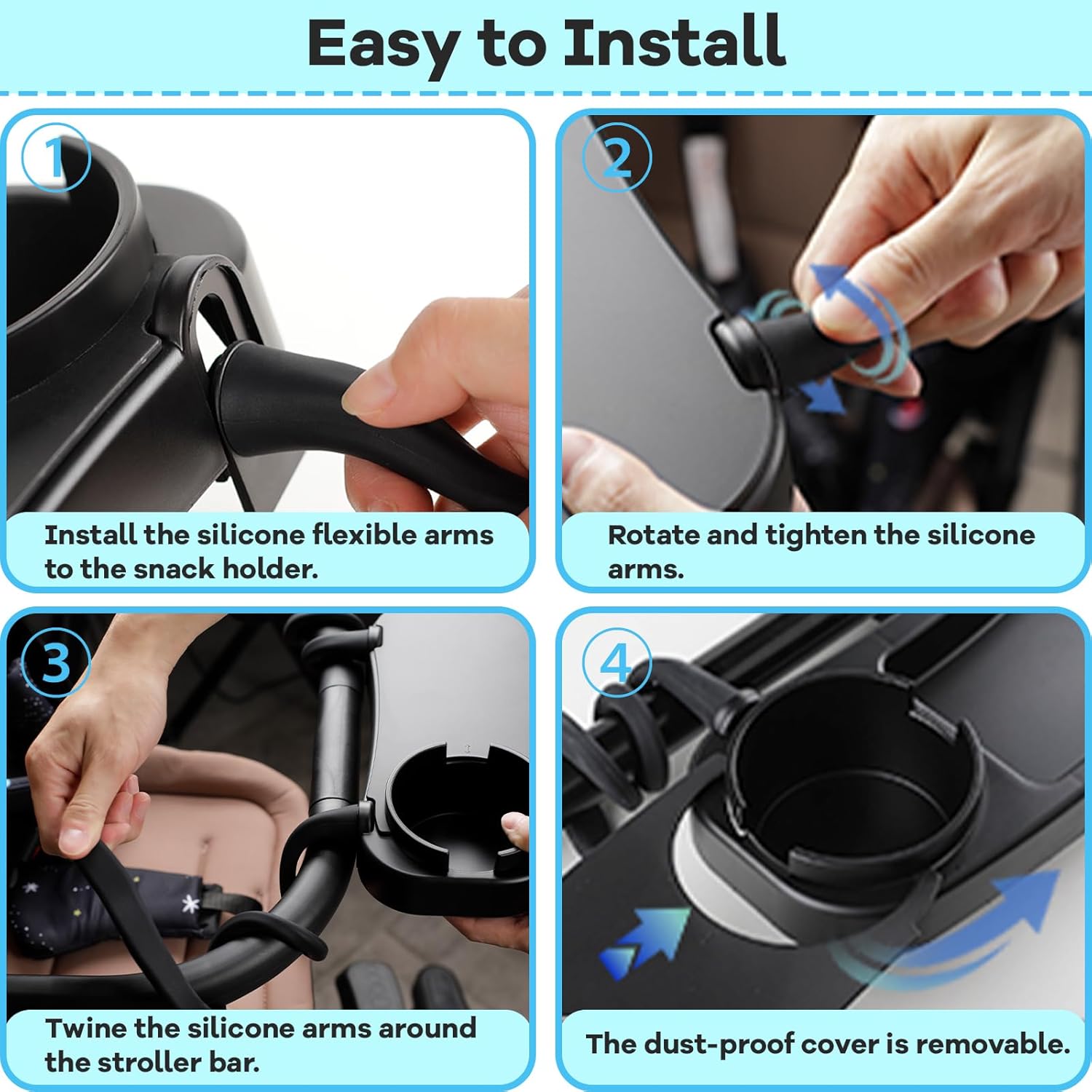 Easy to Install

1

Install the silicone flexible arms to the snack holder.

2

Rotate and tighten the silicone arms.

3

Twine the silicone arms around the stroller bar.

4

The dust-proof cover is removable.