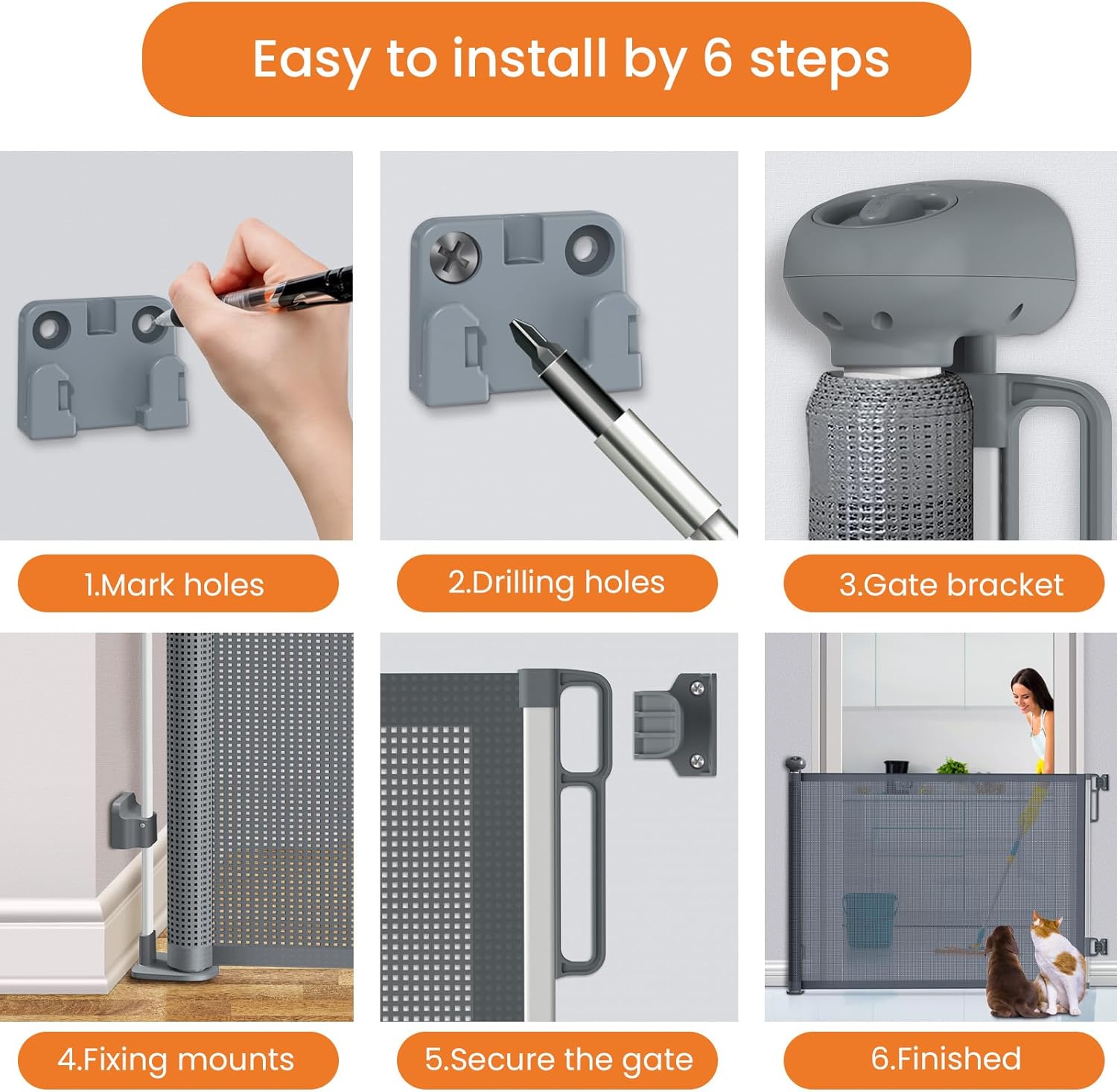 Easy to install by 6 steps

1.Mark holes

2.Drilling holes

3.Gate bracket

4.Fixing mounts

5.Secure the gate

6.Finished