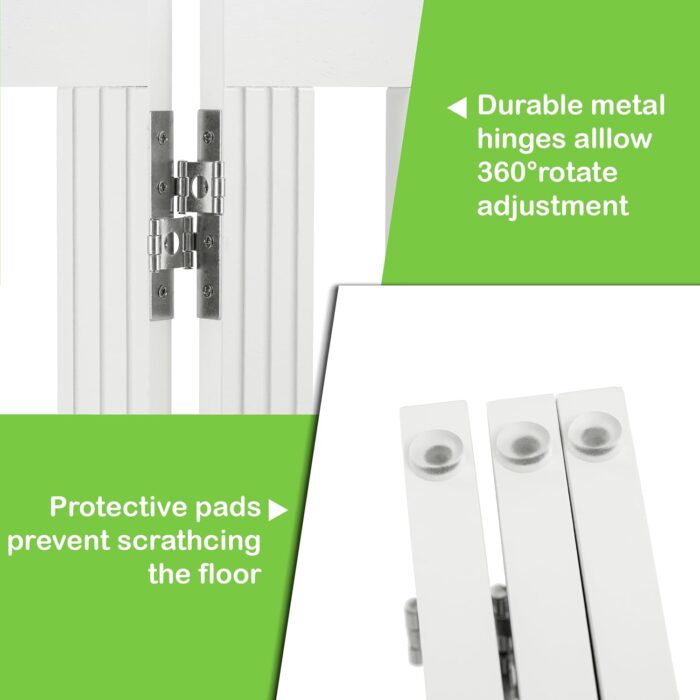 ◀ Durable metal hinges alllow 360°rotate adjustment

Protective pads ▶ prevent scrathcing the floor