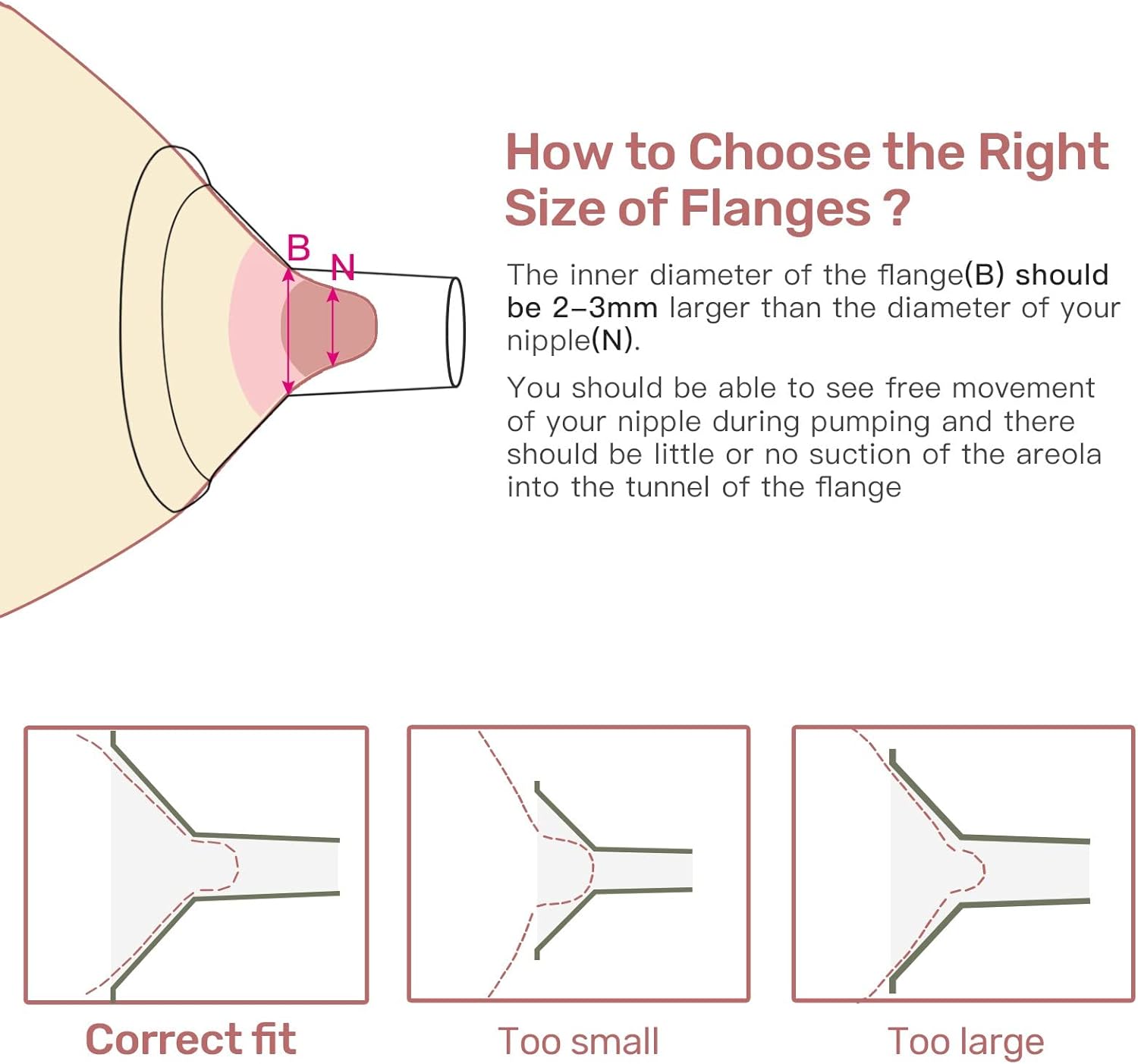 B

N

How to Choose the Right Size of Flanges ?

The inner diameter of the flange(B) should be 2–3mm larger than the diameter of your nipple(N).

You should be able to see free movement of your nipple during pumping and there should be little or no suction of the areola into the tunnel of the flange

Correct fit

Too small

Too large