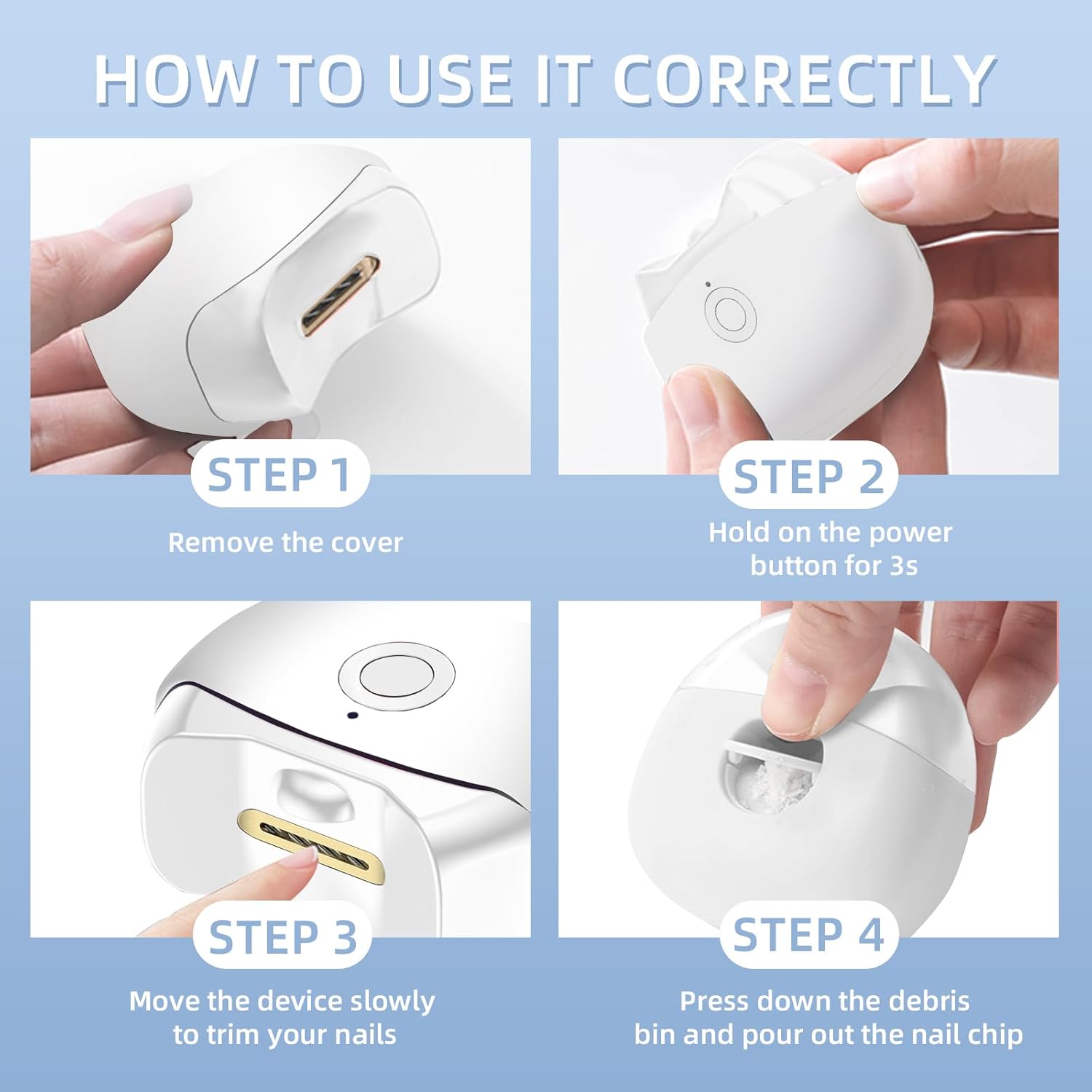 HOW TO USE IT CORRECTLY

STEP 1

Remove the cover

STEP 2

Hold on the power button for 3s

STEP 3

Move the device slowly to trim your nails

STEP 4

Press down the debris bin and pour out the nail chip