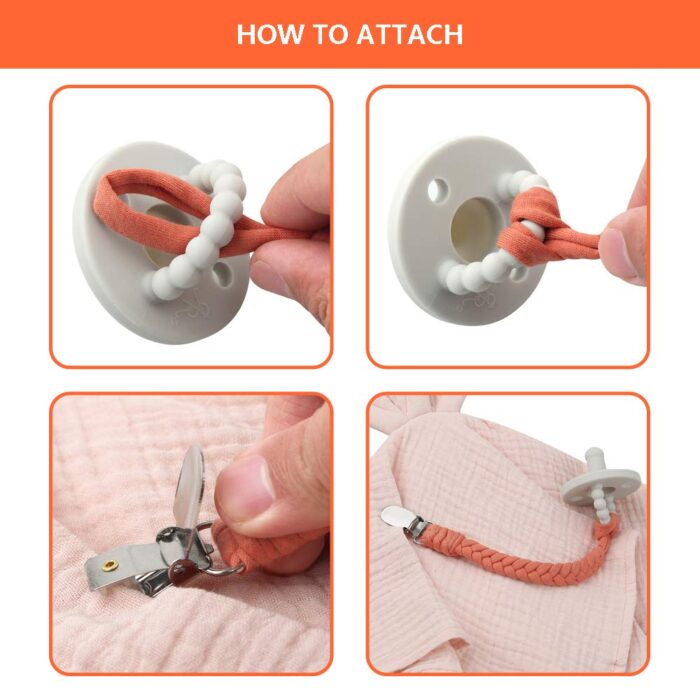 HOW TO ATTACH