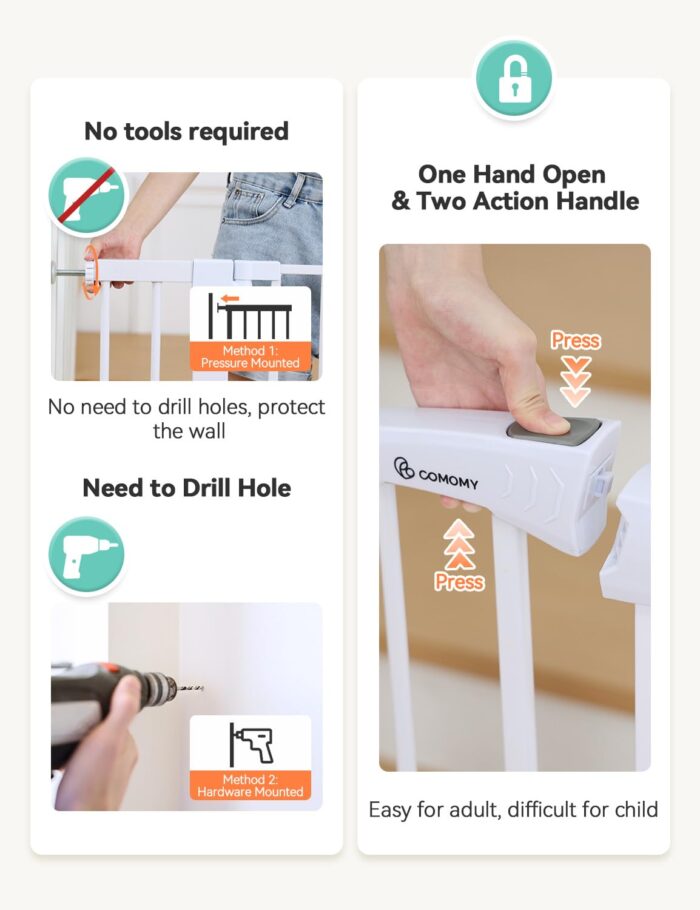 No tools required

Method 1:
Pressure Mounted

No need to drill holes, protect the wall

Need to Drill Hole

Method 2:
Hardware Mounted

One Hand Open
& Two Action Handle

Press

COMOMY

Press

Easy for adult, difficult for child